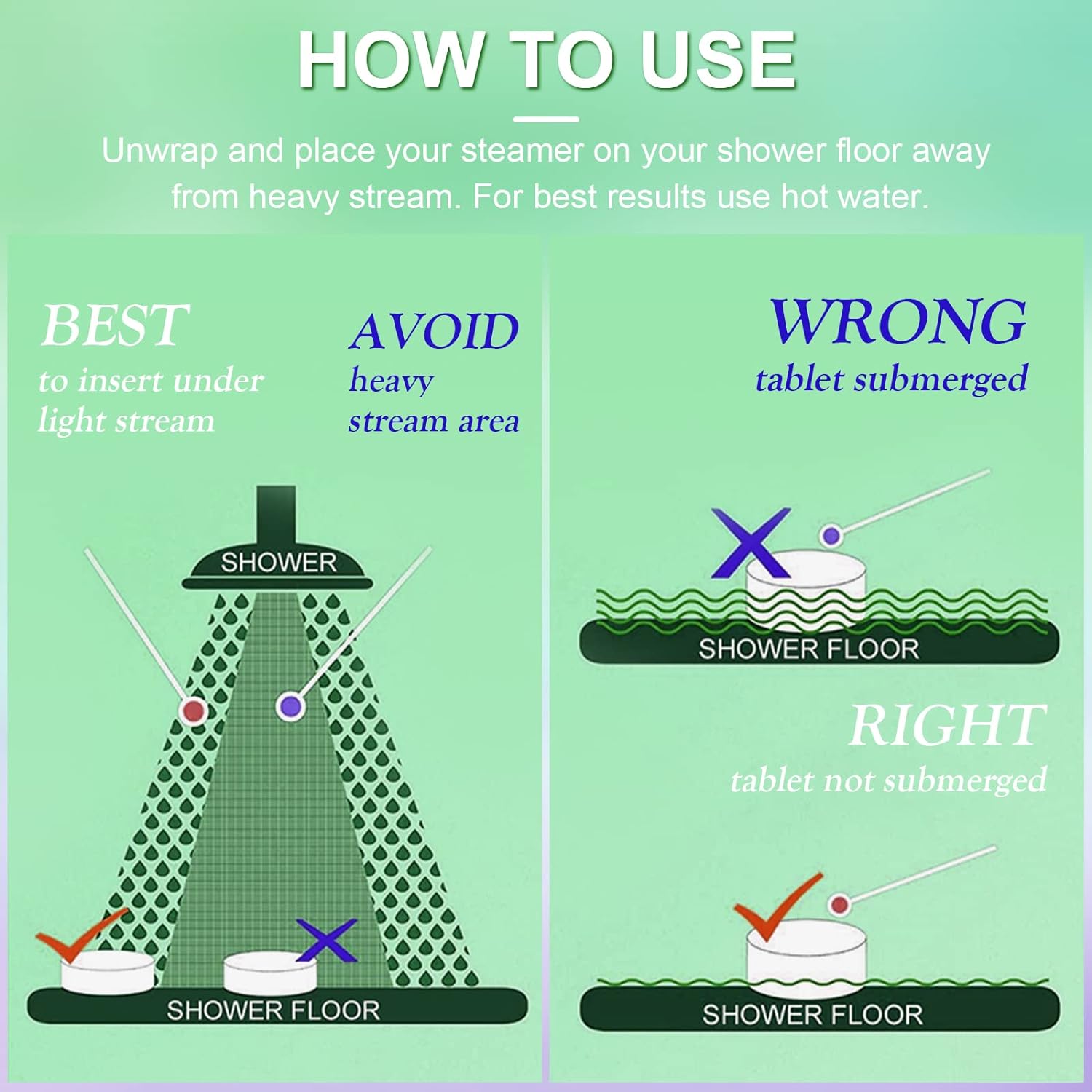 HOW TO USE

Unwrap and place your steamer on your shower floor away from heavy stream. For best results use hot water.

BEST
to insert under light stream

AVOID
heavy stream area

SHOWER

SHOWER FLOOR

WRONG
tablet submerged

SHOWER FLOOR

RIGHT
tablet not submerged

SHOWER FLOOR