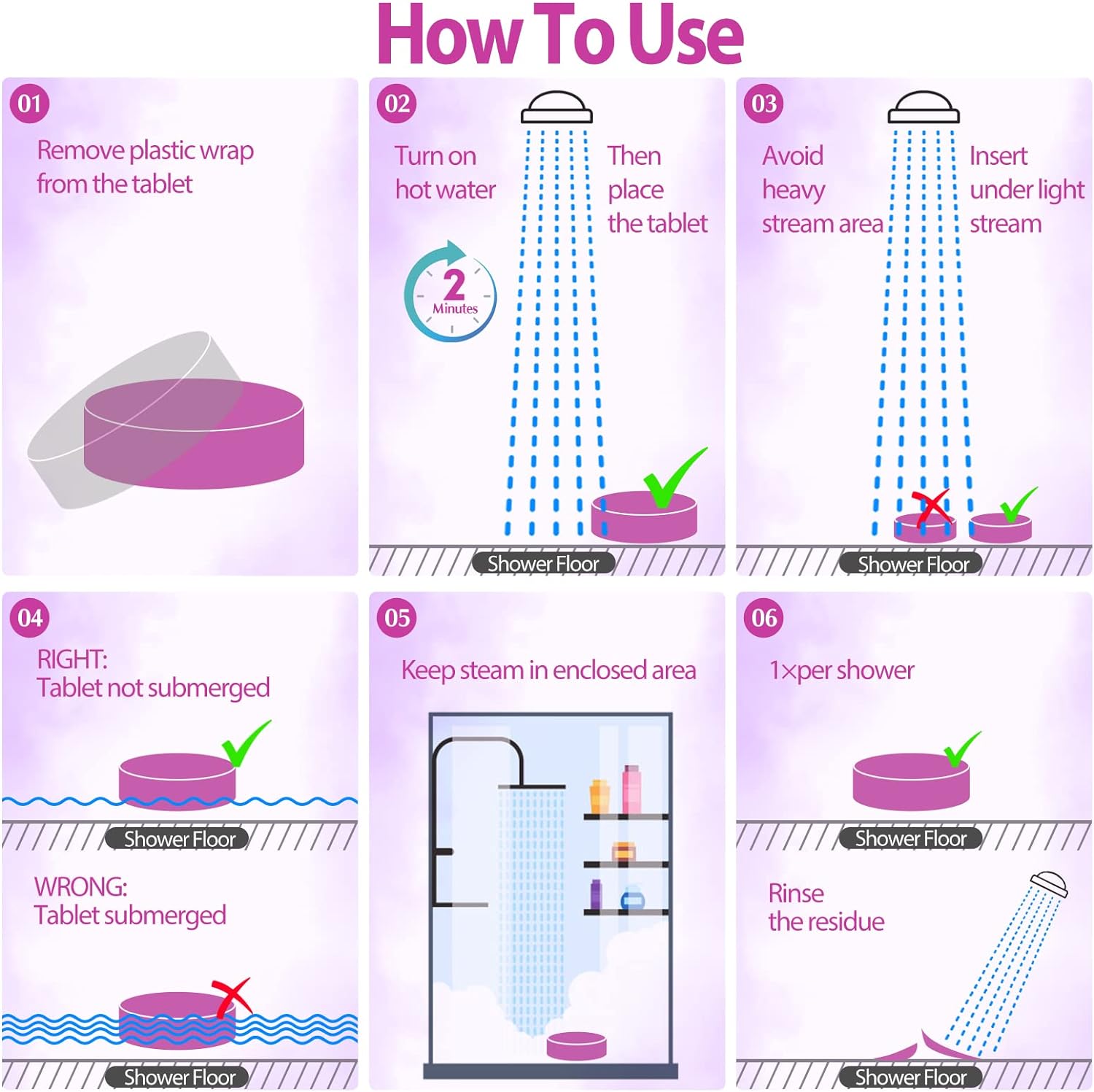 How To Use

01
Remove plastic wrap from the tablet

02
Turn on hot water

2 Minutes

Then place the tablet

Shower Floor

03
Avoid heavy stream area

Insert under light stream

Shower Floor

04
RIGHT:
Tablet not submerged

Shower Floor

WRONG:
Tablet submerged

Shower Floor

05
Keep steam in enclosed area

06
1×per shower

Shower Floor

Rinse the residue

Shower Floor