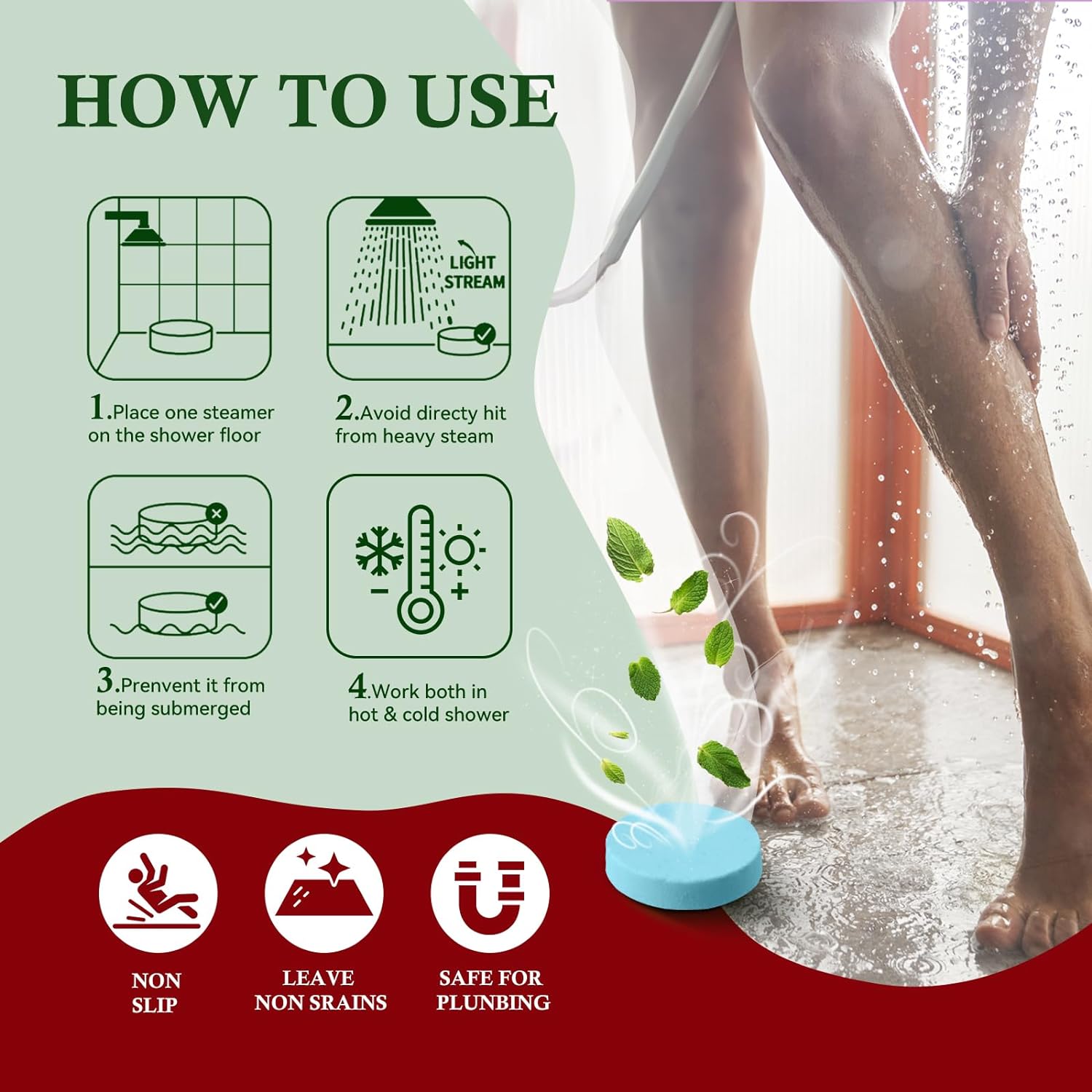 HOW TO USE

LIGHT STREAM

1.Place one steamer on the shower floor

2.Avoid directy hit from heavy steam

3.Prenvent it from being submerged

4.Work both in hot & cold shower

NON SLIP

LEAVE NON SRAINS

SAFE FOR PLUNBING