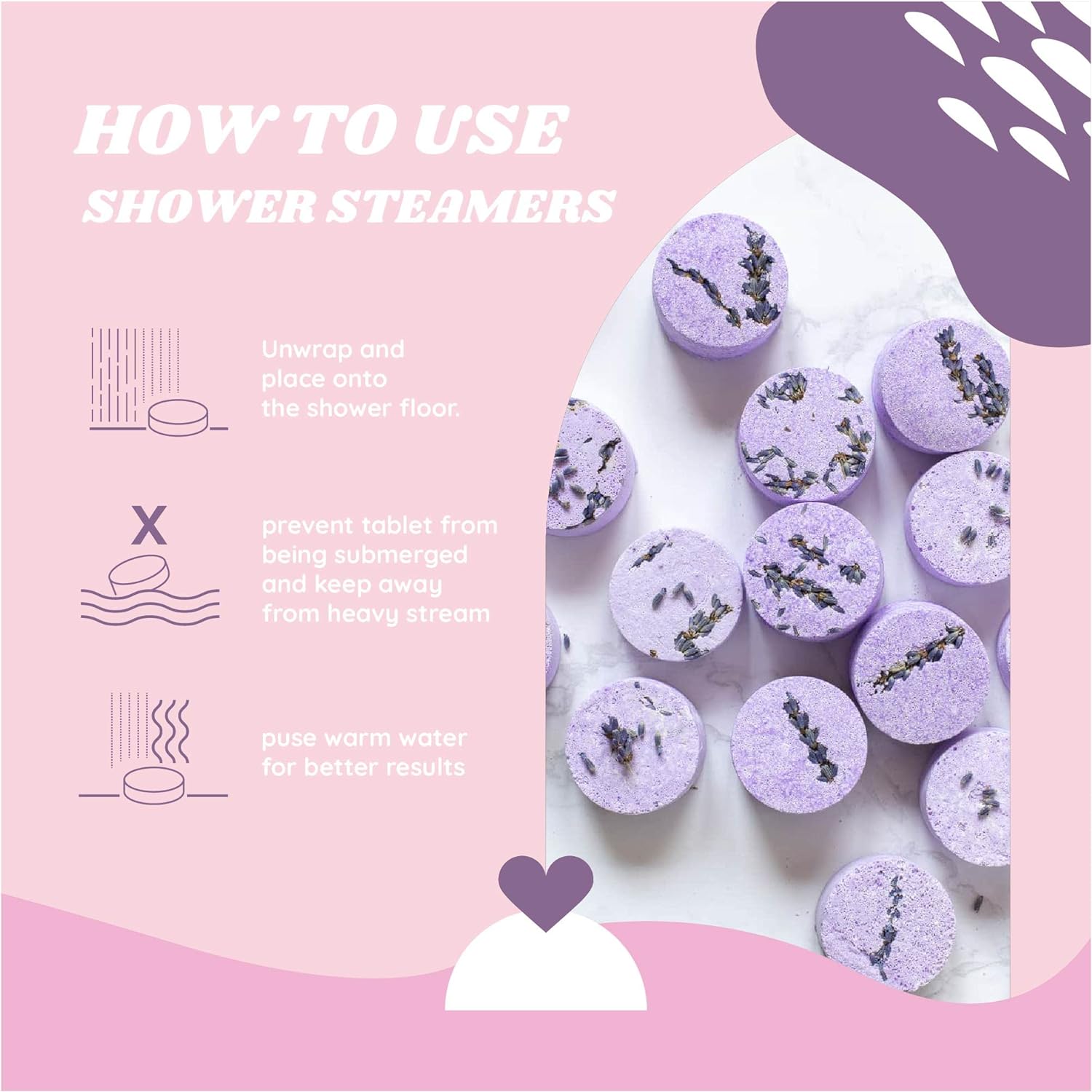 HOW TO USE
SHOWER STEAMERS

Unwrap and place onto the shower floor.

X

prevent tablet from being submerged and keep away from heavy stream

puse warm water for better results