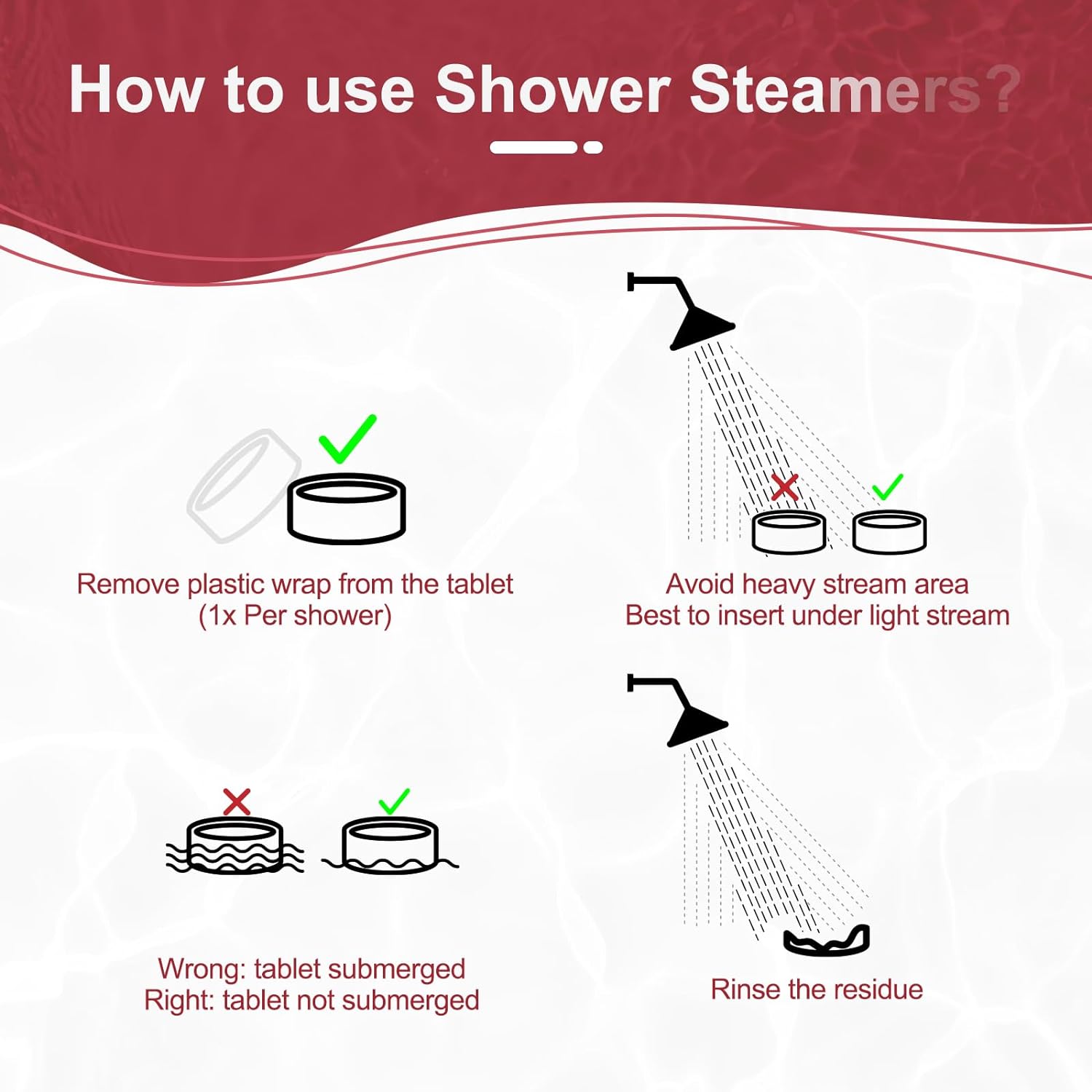 How to use Shower Steamers?

Remove plastic wrap from the tablet
(1x Per shower)

Avoid heavy stream area
Best to insert under light stream

Wrong: tablet submerged
Right: tablet not submerged

Rinse the residue