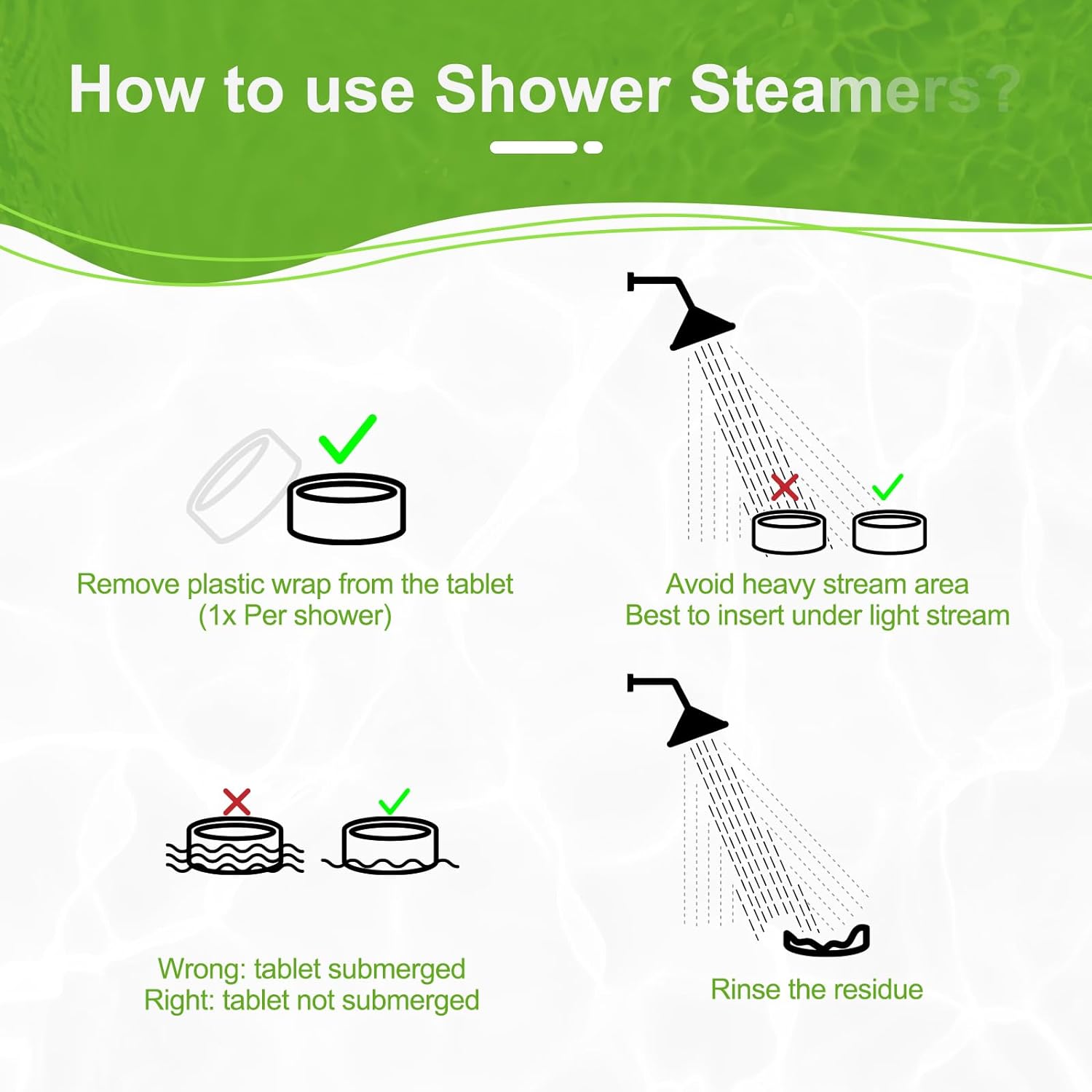 How to use Shower Steamers?

Remove plastic wrap from the tablet (1x Per shower)

Avoid heavy stream area
Best to insert under light stream

Wrong: tablet submerged
Right: tablet not submerged

Rinse the residue