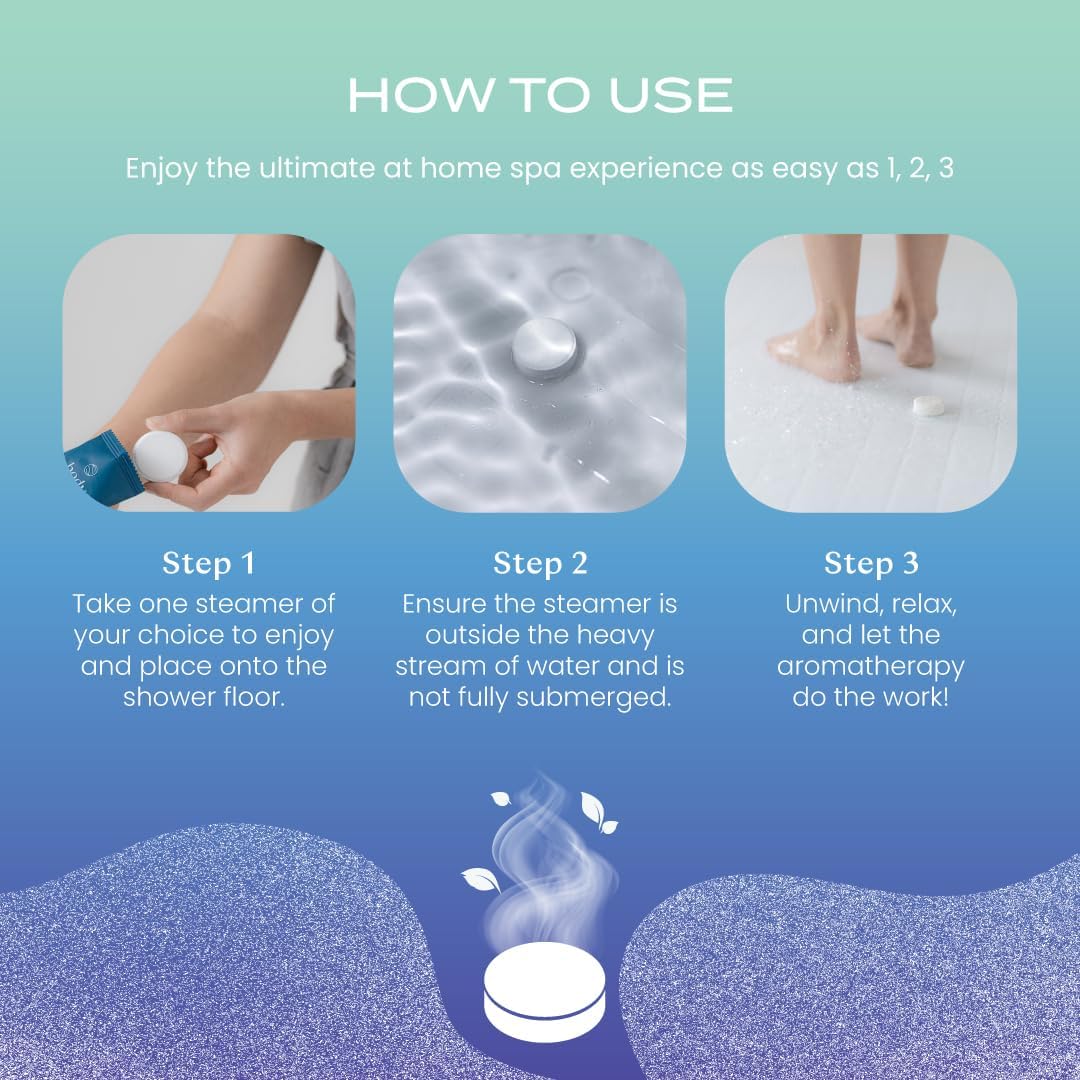 HOW TO USE

Enjoy the ultimate at home spa experience as easy as 1, 2, 3

Step 1
Take one steamer of your choice to enjoy and place onto the shower floor.

Step 2
Ensure the steamer is outside the heavy stream of water and is not fully submerged.

Step 3
Unwind, relax, and let the aromatherapy do the work!