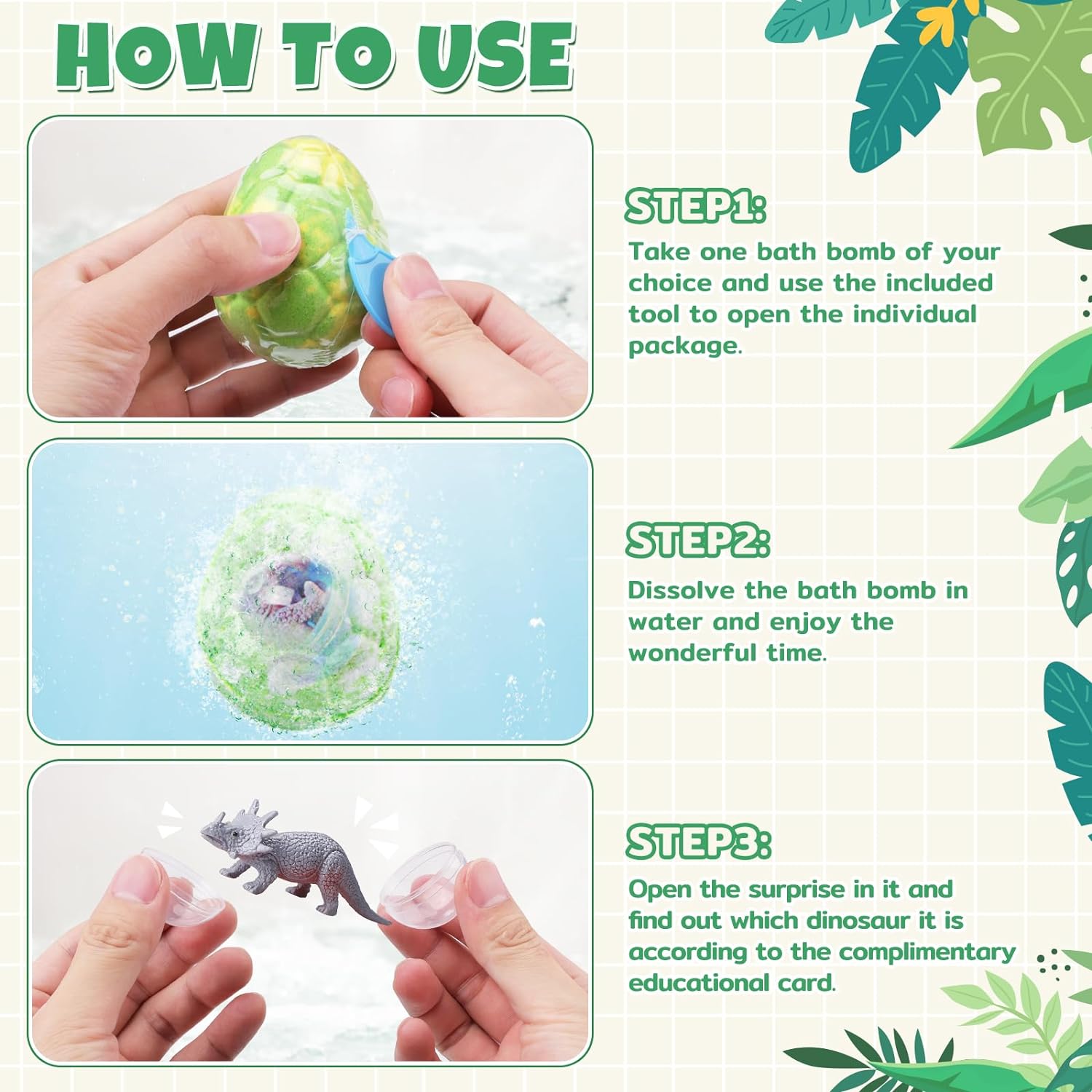 HOW TO USE

STEP1:
Take one bath bomb of your choice and use the included tool to open the individual package.

STEP2:
Dissolve the bath bomb in water and enjoy the wonderful time.

STEP3:
Open the surprise in it and find out which dinosaur it is according to the complimentary educational card.