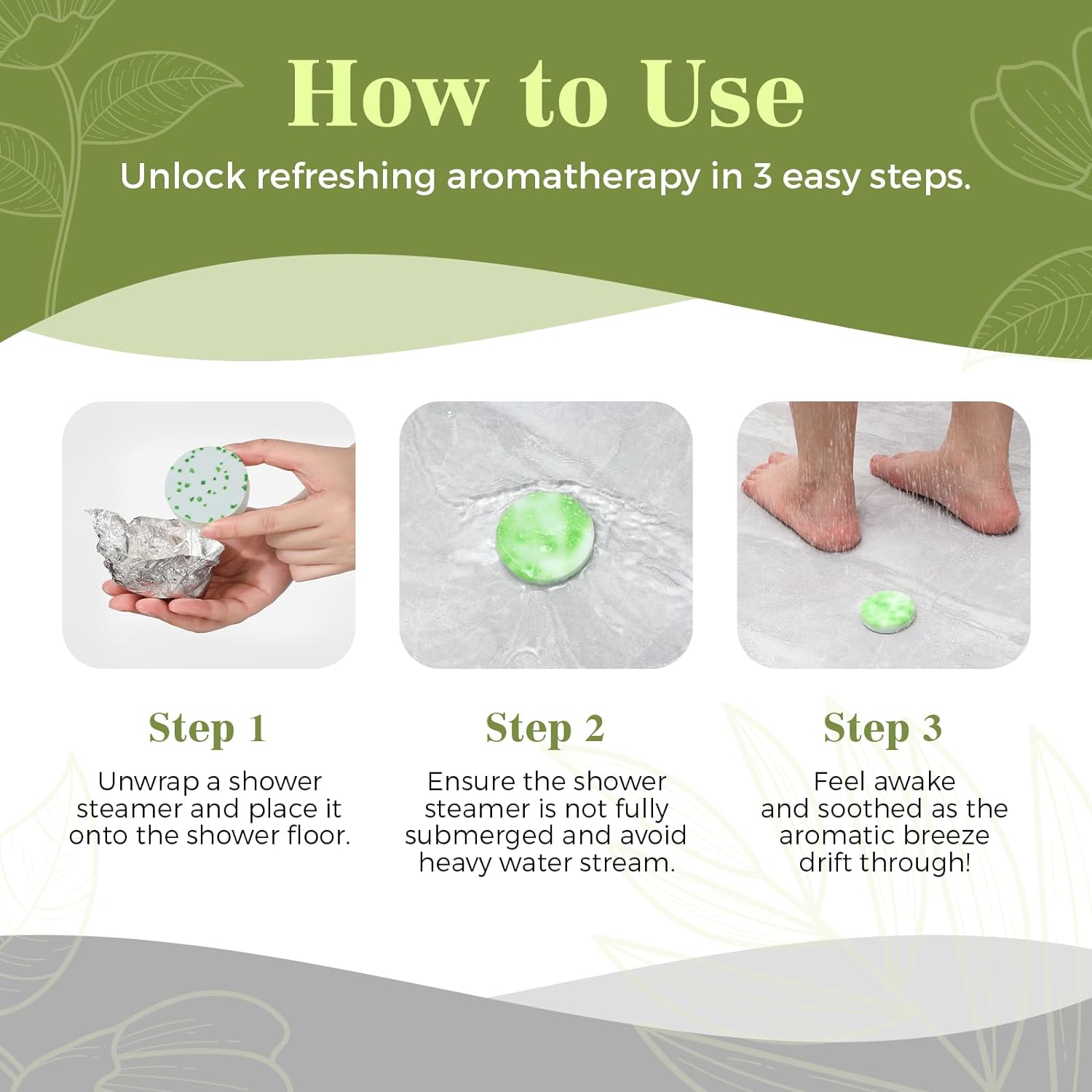 How to Use

Unlock refreshing aromatherapy in 3 easy steps.

Step 1

Unwrap a shower steamer and place it onto the shower floor.

Step 2

Ensure the shower steamer is not fully submerged and avoid heavy water stream.

Step 3

Feel awake and soothed as the aromatic breeze drift through!