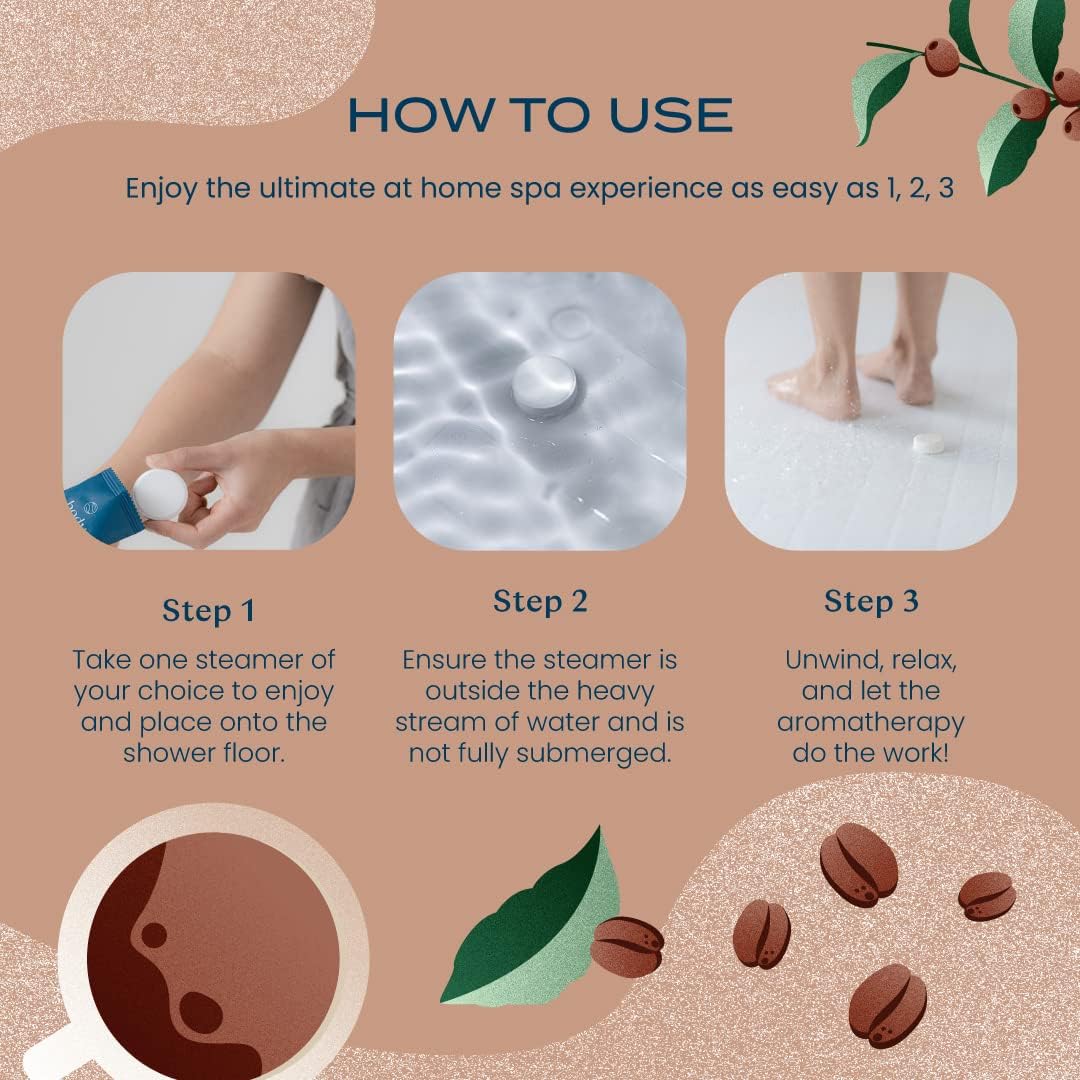 HOW TO USE

Enjoy the ultimate at home spa experience as easy as 1, 2, 3

Step 1

Take one steamer of your choice to enjoy and place onto the shower floor.

Step 2

Ensure the steamer is outside the heavy stream of water and is not fully submerged.

Step 3

Unwind, relax, and let the aromatherapy do the work!