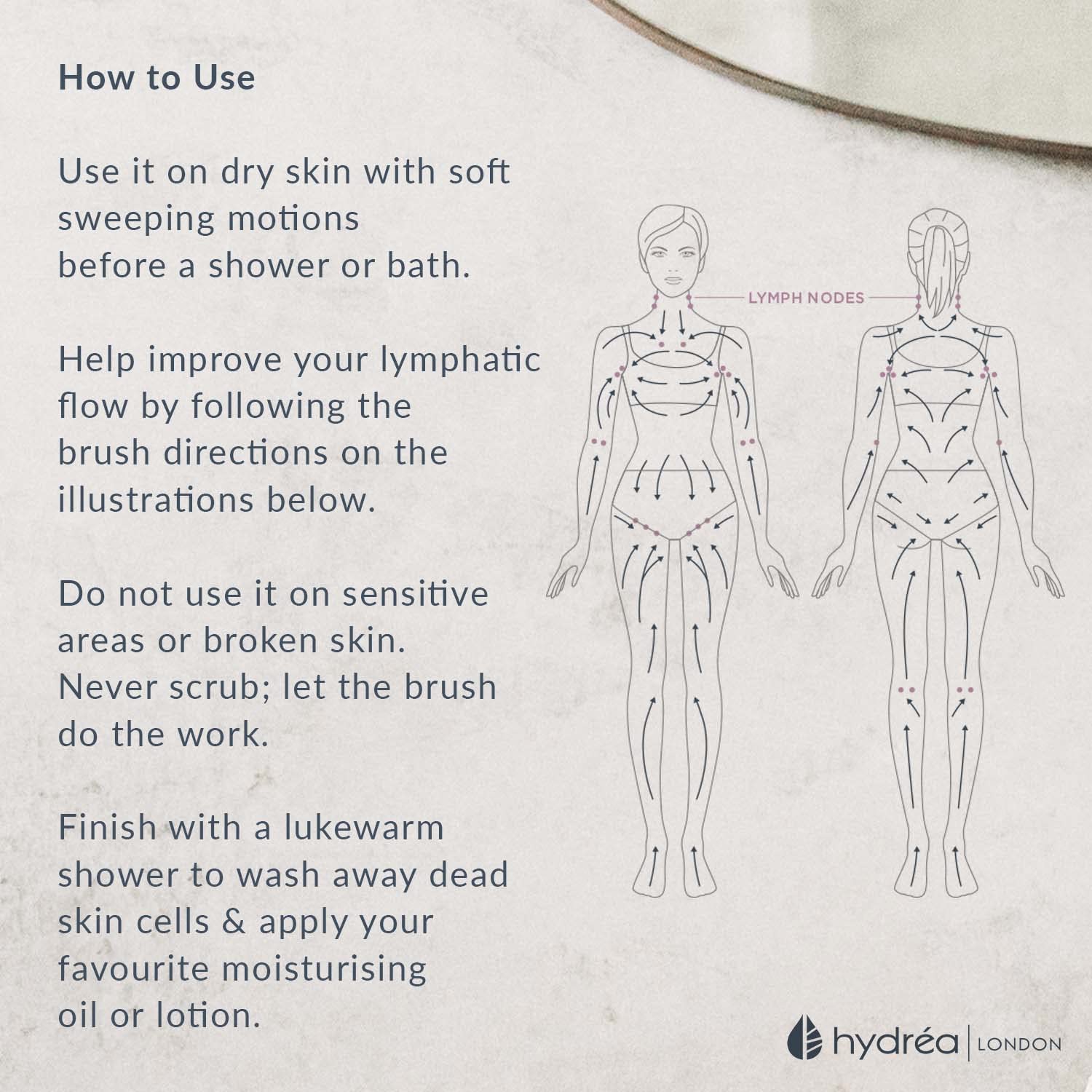 How to Use

Use it on dry skin with soft sweeping motions before a shower or bath.

Help improve your lymphatic flow by following the brush directions on the illustrations below.

Do not use it on sensitive areas or broken skin. Never scrub; let the brush do the work.

Finish with a lukewarm shower to wash away dead skin cells & apply your favourite moisturising oil or lotion.

LYMPH NODES

hydréa | LONDON