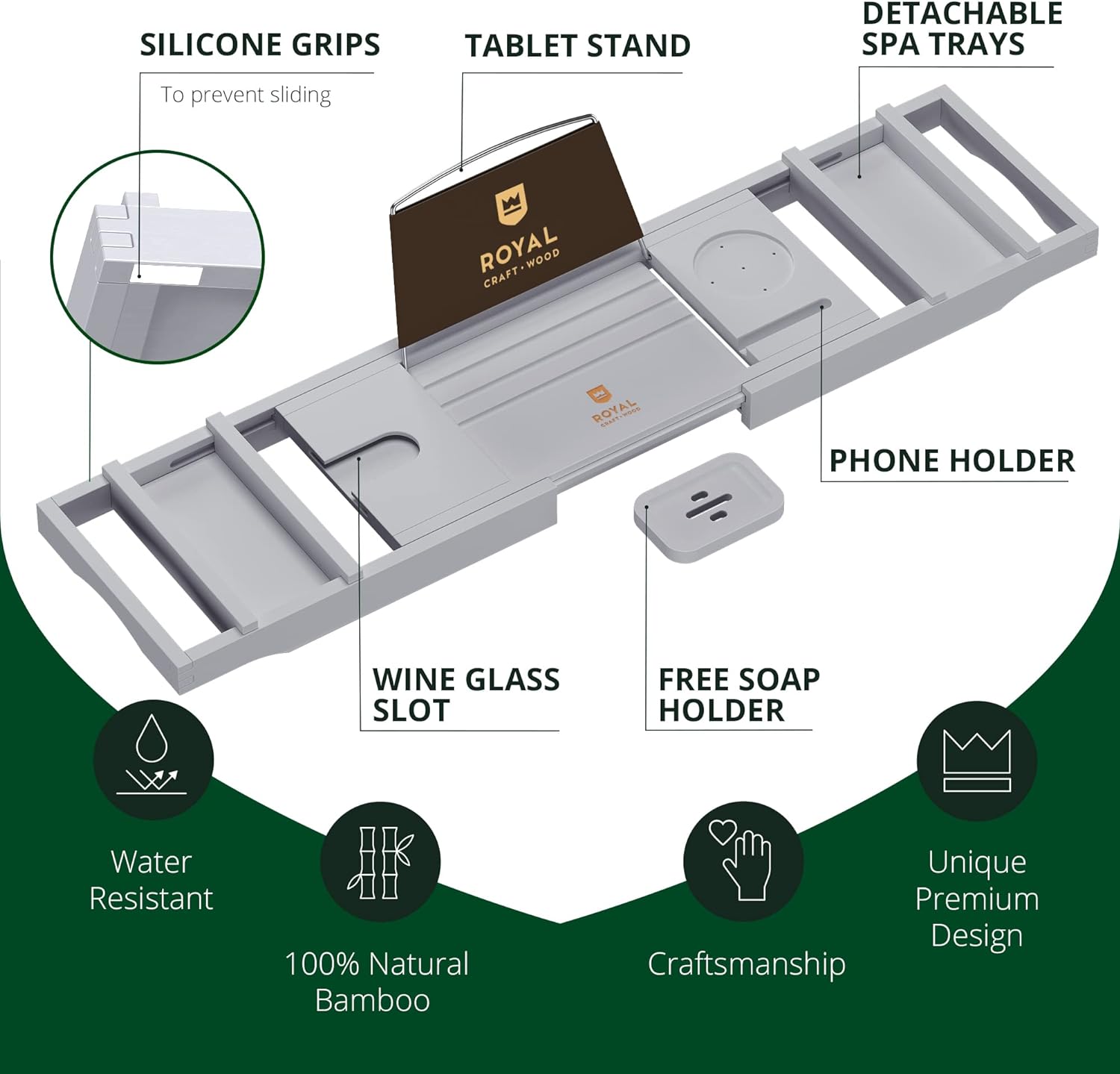 SILICONE GRIPS

To prevent sliding

TABLET STAND

DETACHABLE SPA TRAYS

ROYAL CRAFT • WOOD

ROYAL CRAFT • WOOD

PHONE HOLDER

WINE GLASS SLOT

FREE SOAP HOLDER

Water Resistant

100% Natural Bamboo

Craftsmanship

Unique Premium Design