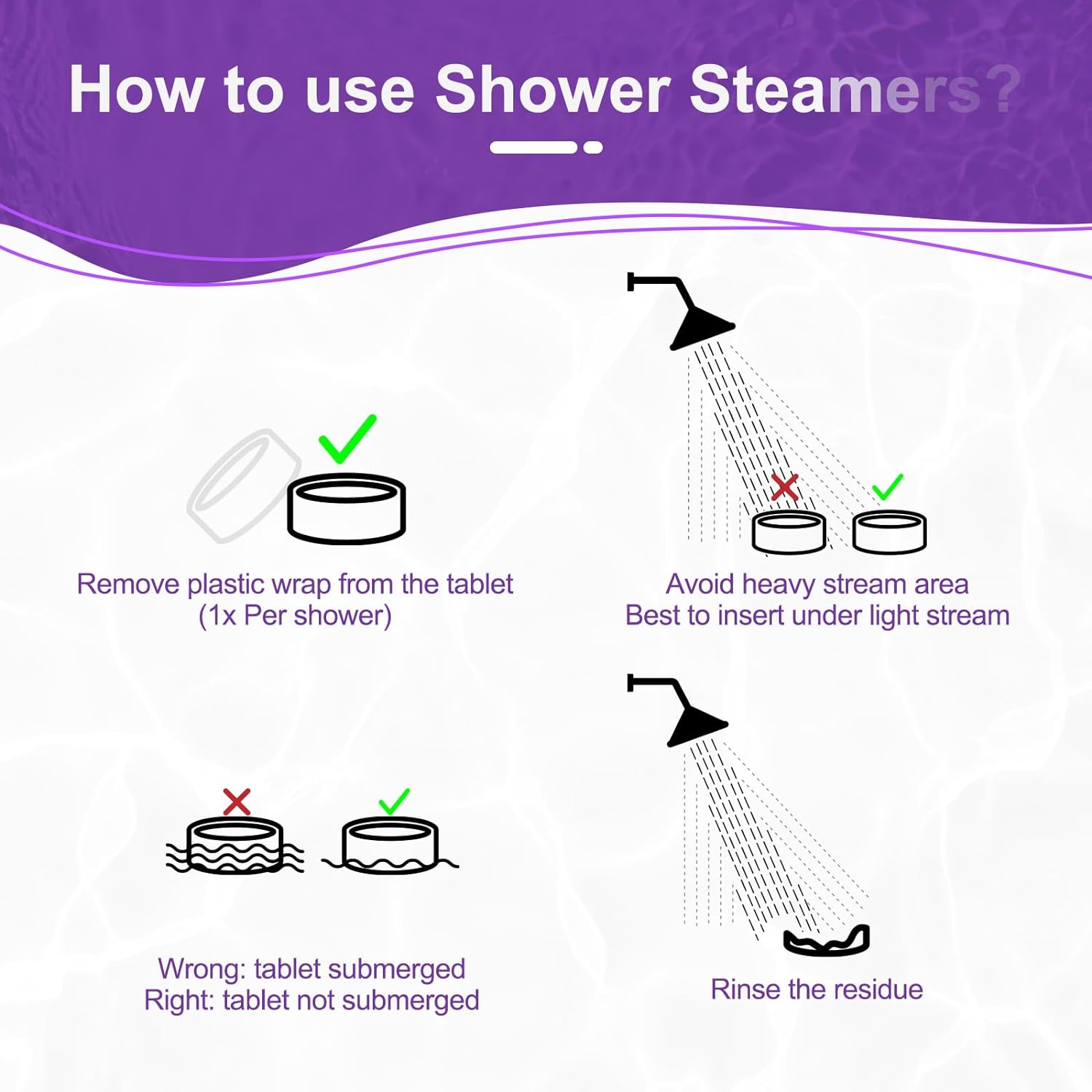 How to use Shower Steamers?

Remove plastic wrap from the tablet (1x Per shower)

Avoid heavy stream area
Best to insert under light stream

Wrong: tablet submerged
Right: tablet not submerged

Rinse the residue