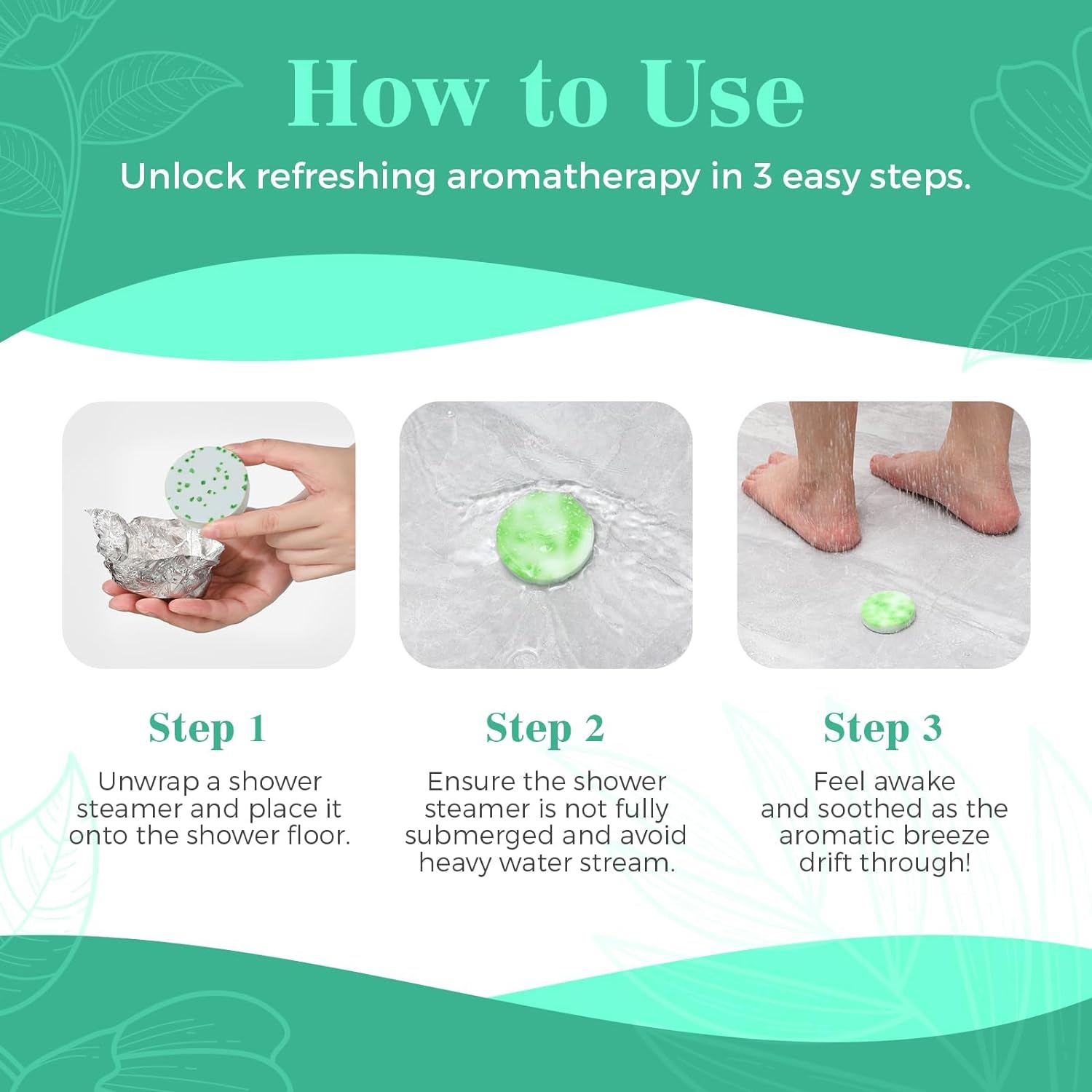 How to Use

Unlock refreshing aromatherapy in 3 easy steps.

Step 1

Unwrap a shower steamer and place it onto the shower floor.

Step 2

Ensure the shower steamer is not fully submerged and avoid heavy water stream.

Step 3

Feel awake and soothed as the aromatic breeze drift through!