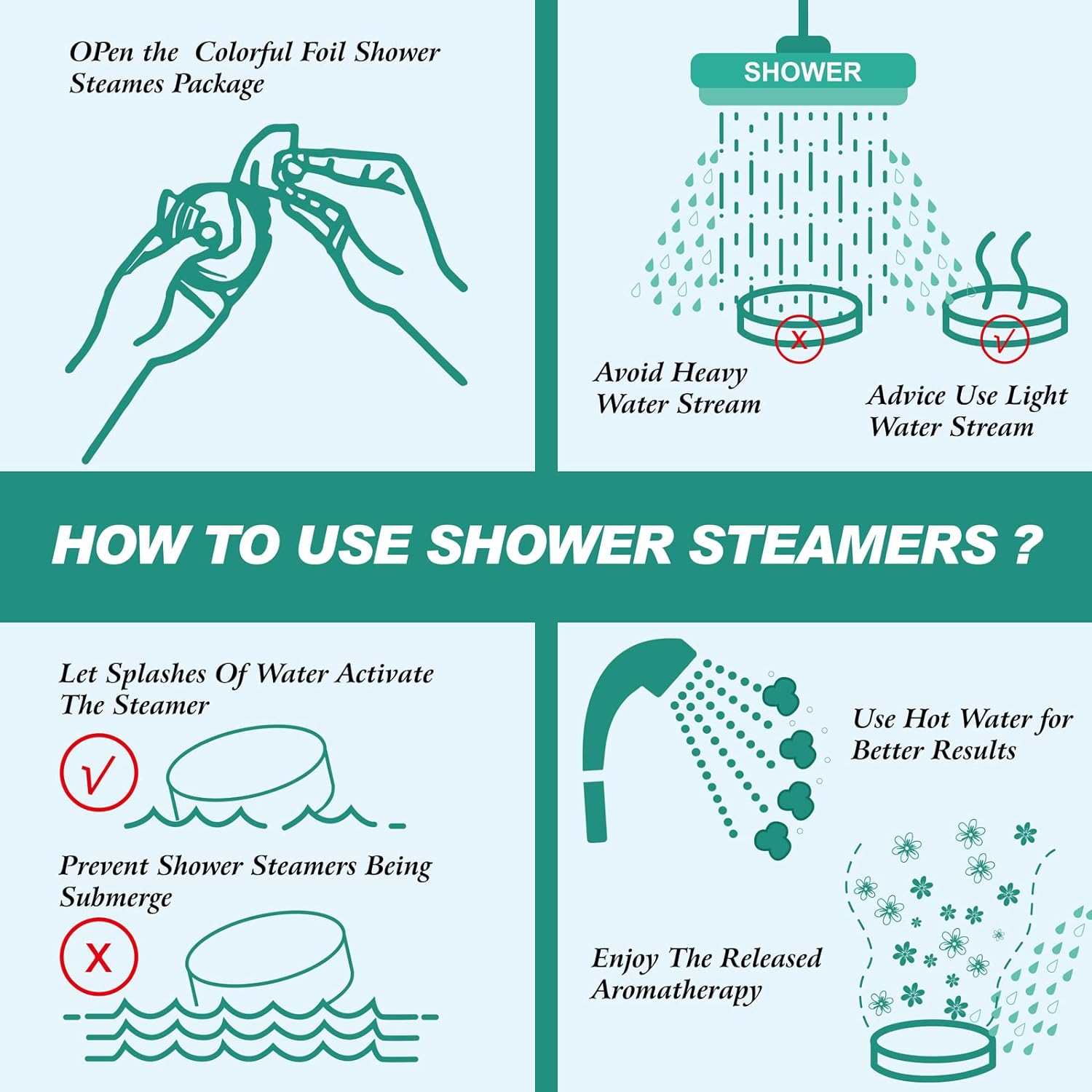 OPen the Colorful Foil Shower Steames Package

SHOWER

x

√

Avoid Heavy Water Stream

Advice Use Light Water Stream

HOW TO USE SHOWER STEAMERS ?

Let Splashes Of Water Activate The Steamer

√

Prevent Shower Steamers Being Submerge

X

Use Hot Water for Better Results

Enjoy The Released Aromatherapy