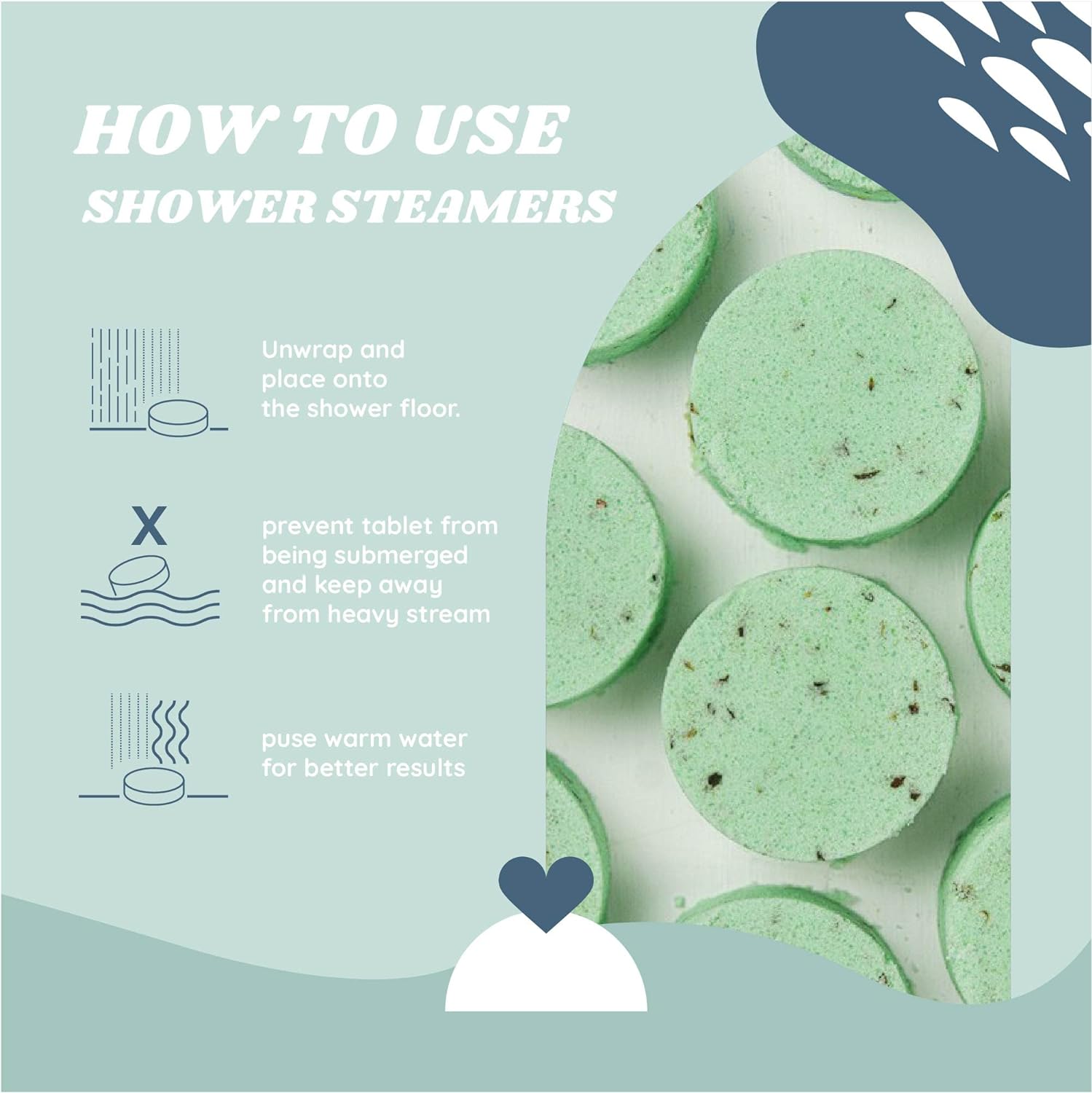 HOW TO USE
SHOWER STEAMERS

Unwrap and place onto the shower floor.

X

prevent tablet from being submerged and keep away from heavy stream

puse warm water for better results