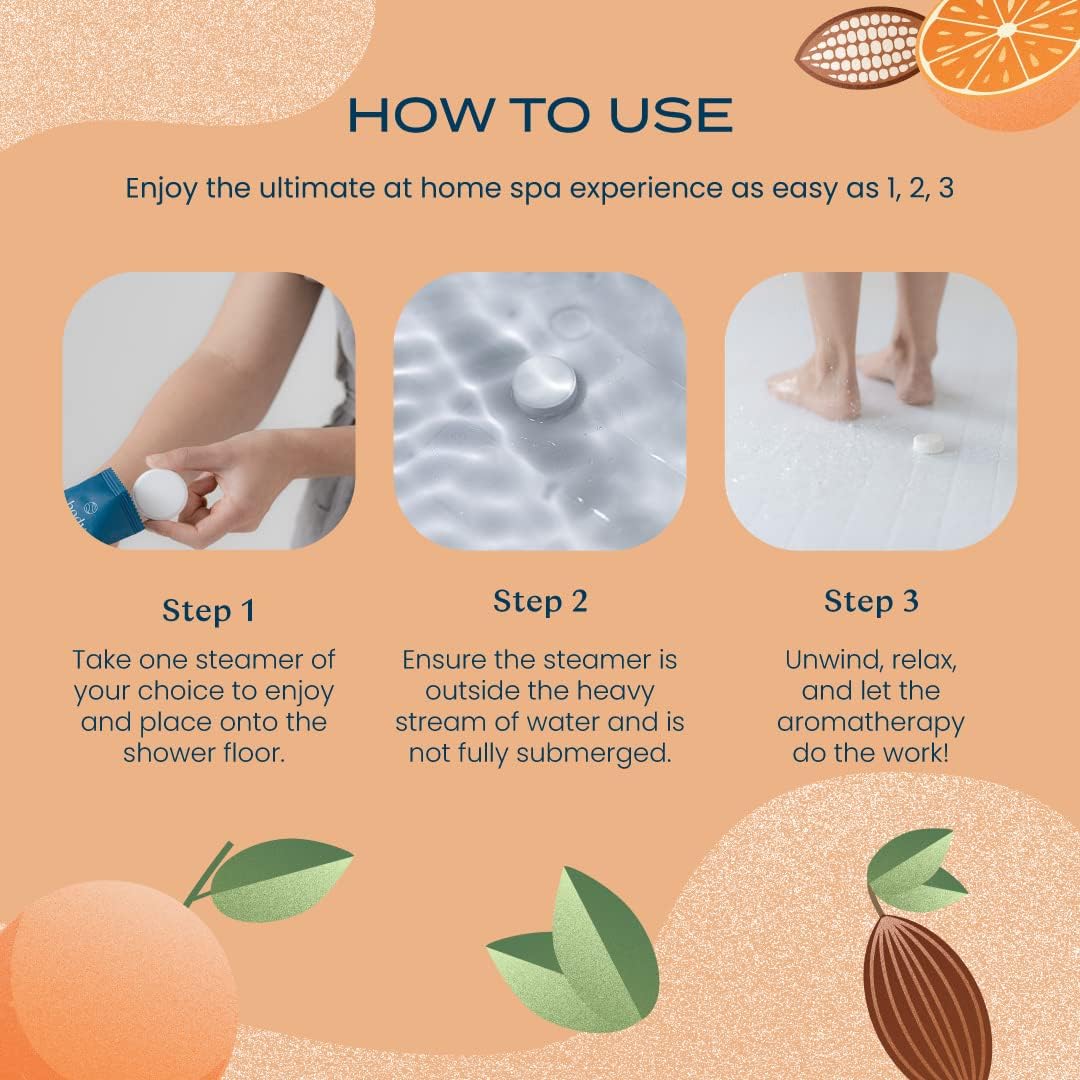 HOW TO USE

Enjoy the ultimate at home spa experience as easy as 1, 2, 3

Step 1

Take one steamer of your choice to enjoy and place onto the shower floor.

Step 2

Ensure the steamer is outside the heavy stream of water and is not fully submerged.

Step 3

Unwind, relax, and let the aromatherapy do the work!