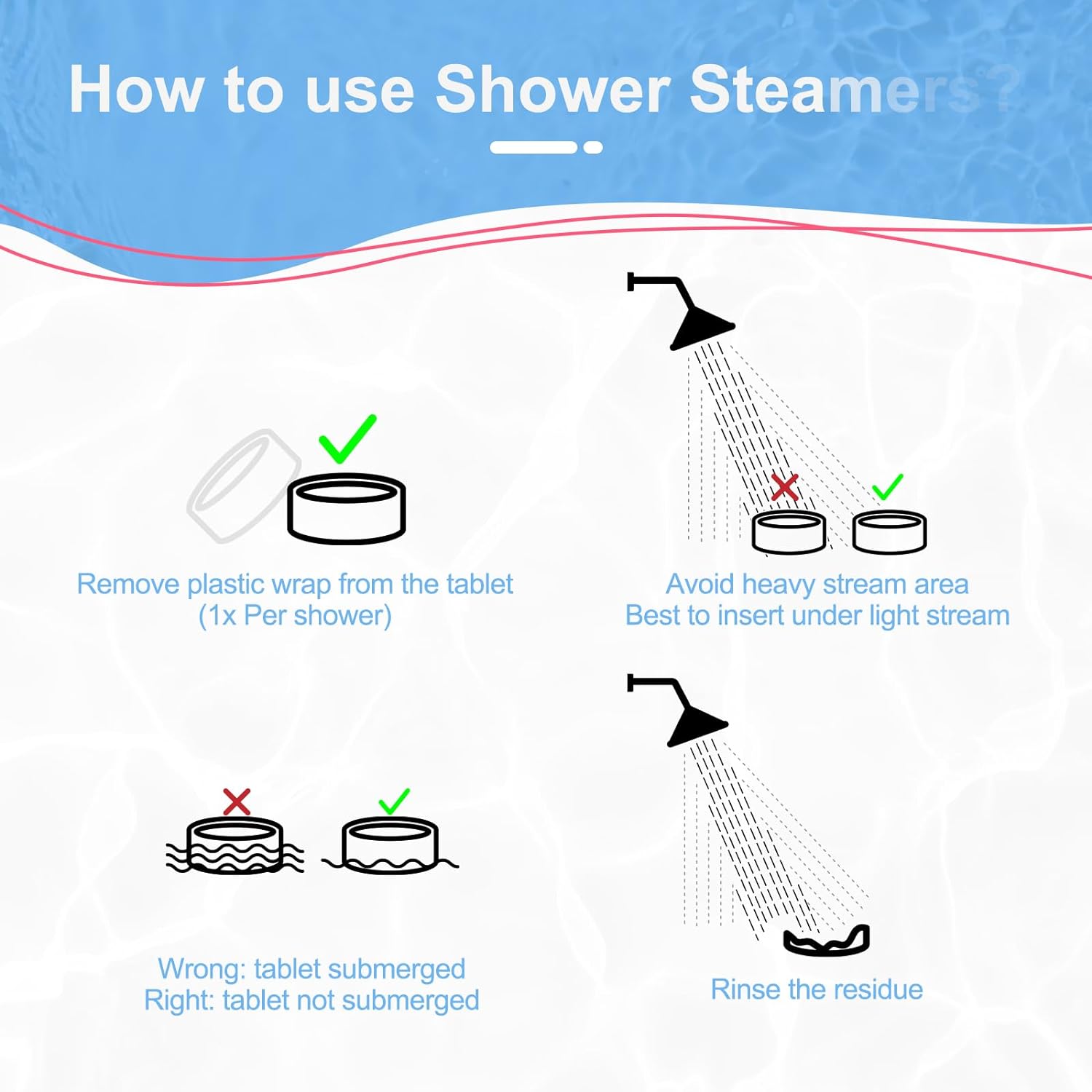 How to use Shower Steamers?

Remove plastic wrap from the tablet (1x Per shower)

Avoid heavy stream area
Best to insert under light stream

Wrong: tablet submerged
Right: tablet not submerged

Rinse the residue