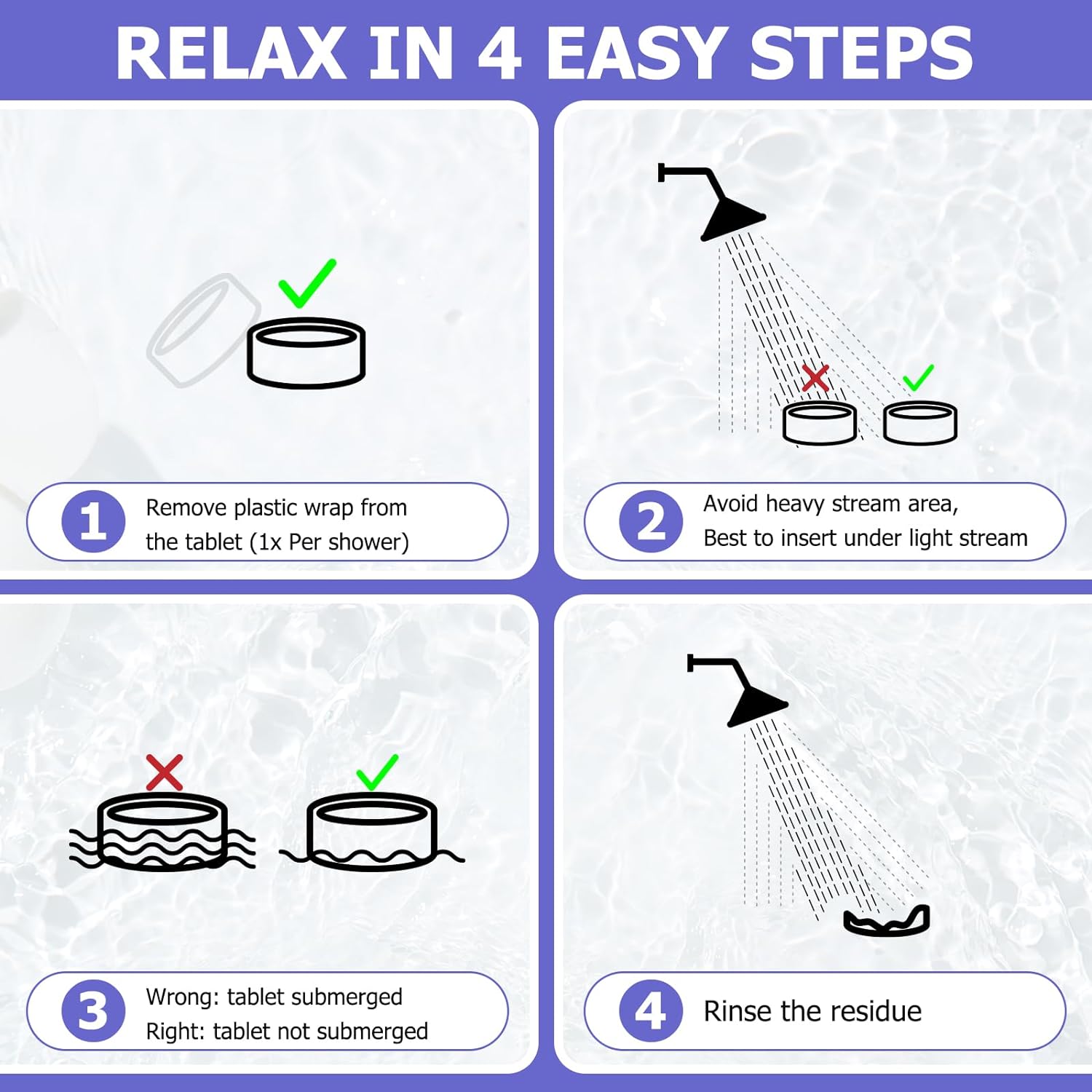 RELAX IN 4 EASY STEPS

1 Remove plastic wrap from the tablet (1x Per shower)

2 Avoid heavy stream area, Best to insert under light stream

3 Wrong: tablet submerged
Right: tablet not submerged

4 Rinse the residue