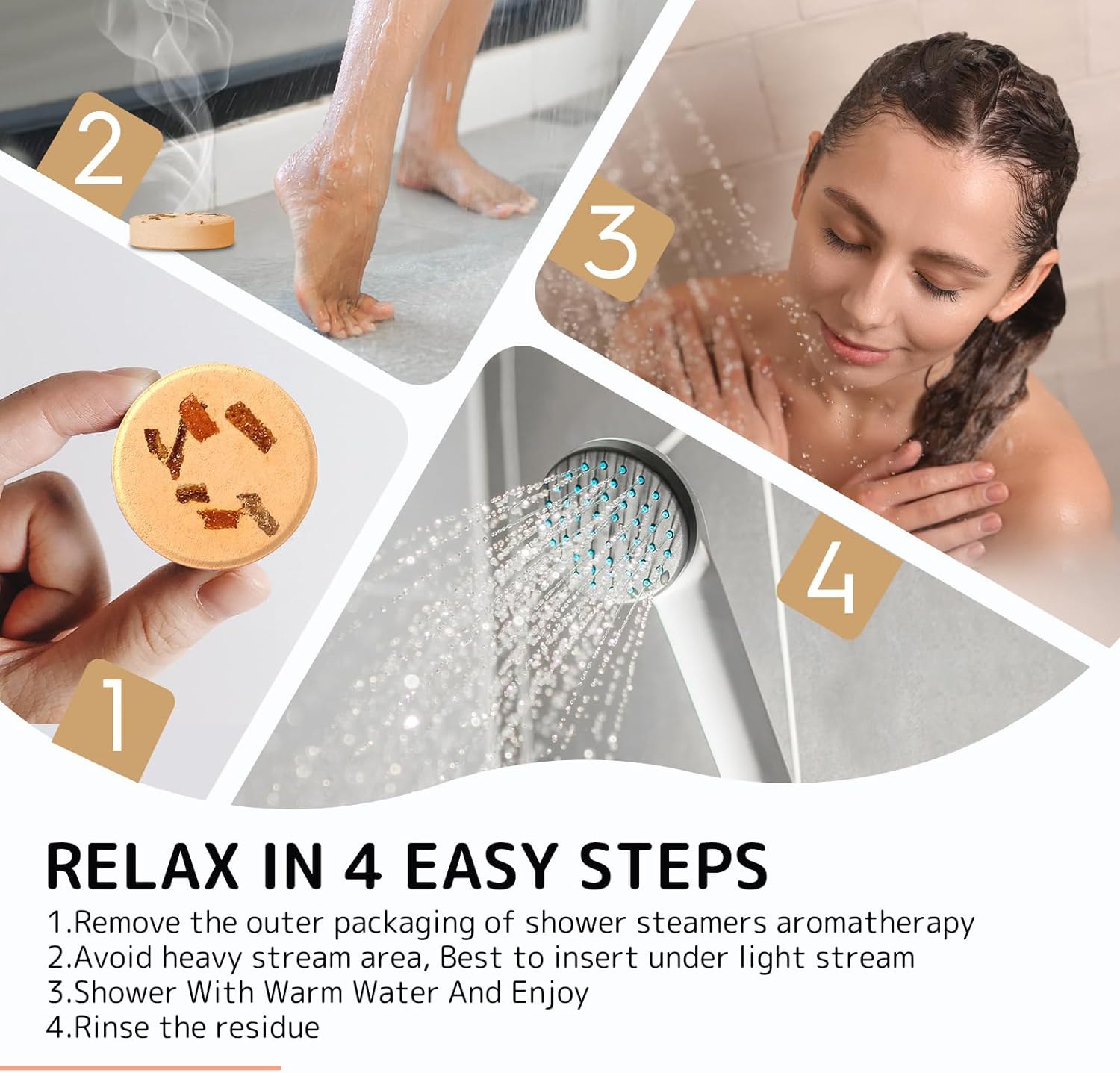 2

3

4

1

RELAX IN 4 EASY STEPS

1.Remove the outer packaging of shower steamers aromatherapy
2.Avoid heavy stream area, Best to insert under light stream
3.Shower With Warm Water And Enjoy
4.Rinse the residue