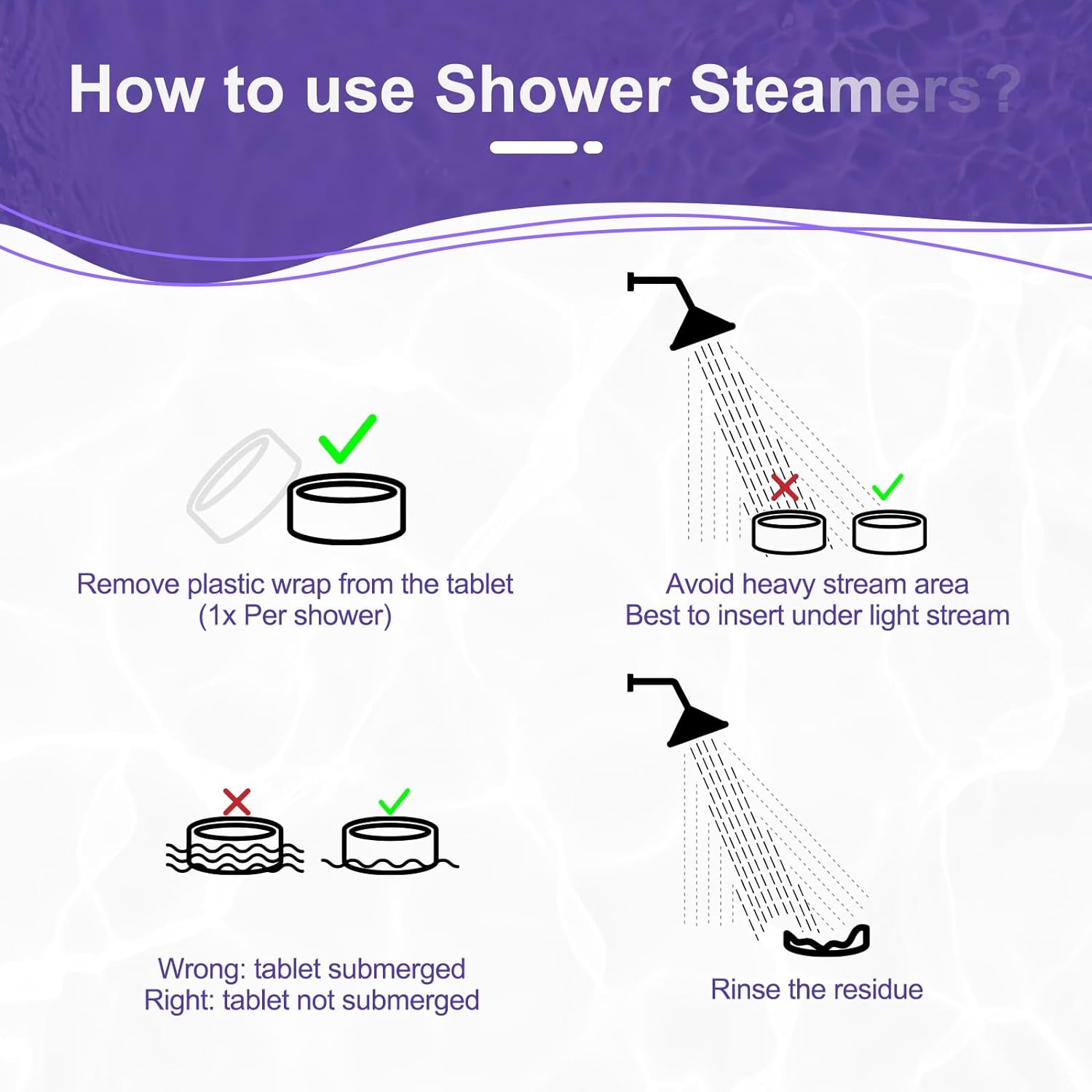 How to use Shower Steamers?

Remove plastic wrap from the tablet
(1x Per shower)

Avoid heavy stream area
Best to insert under light stream

Wrong: tablet submerged
Right: tablet not submerged

Rinse the residue