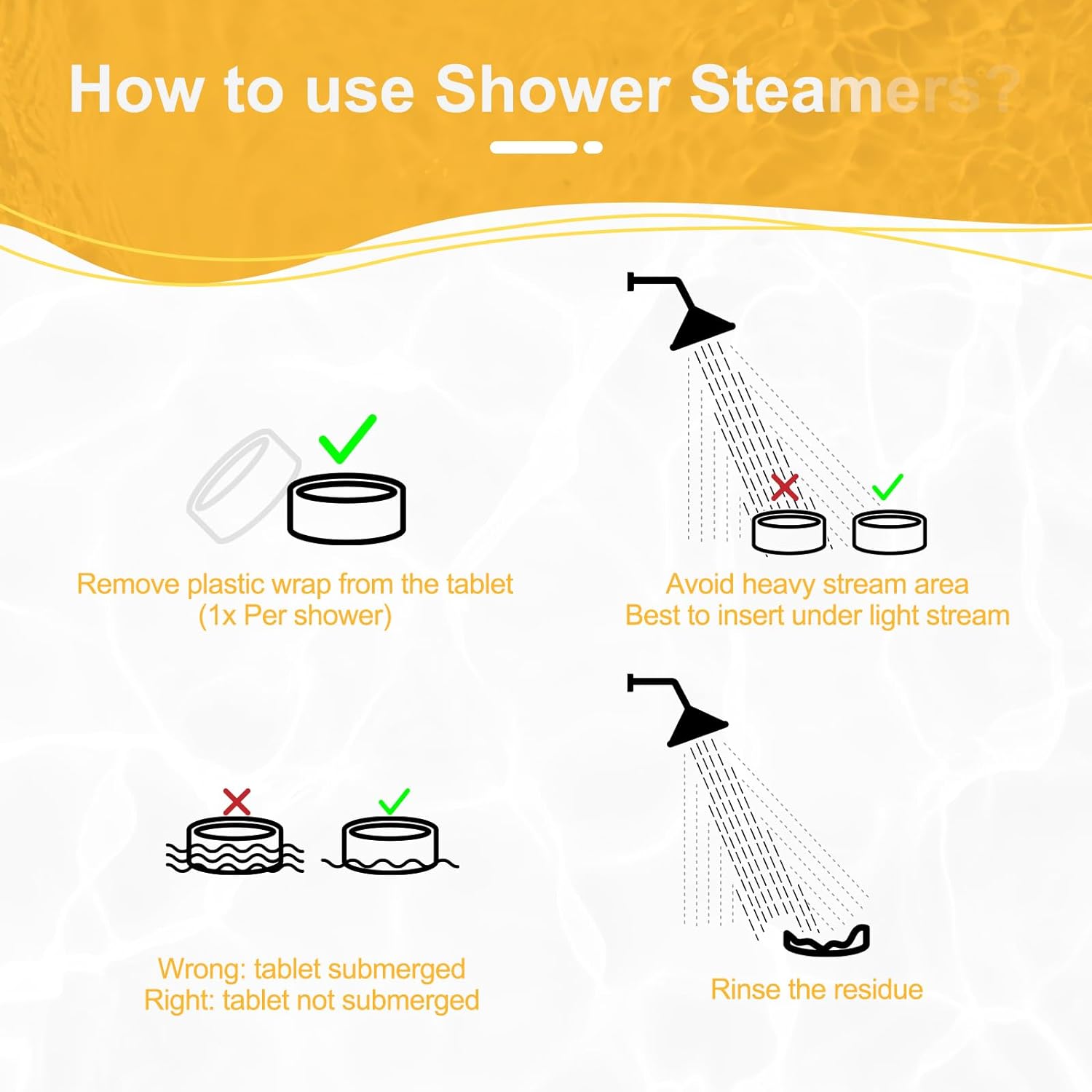 How to use Shower Steamers?

Remove plastic wrap from the tablet (1x Per shower)

Avoid heavy stream area
Best to insert under light stream

Wrong: tablet submerged
Right: tablet not submerged

Rinse the residue