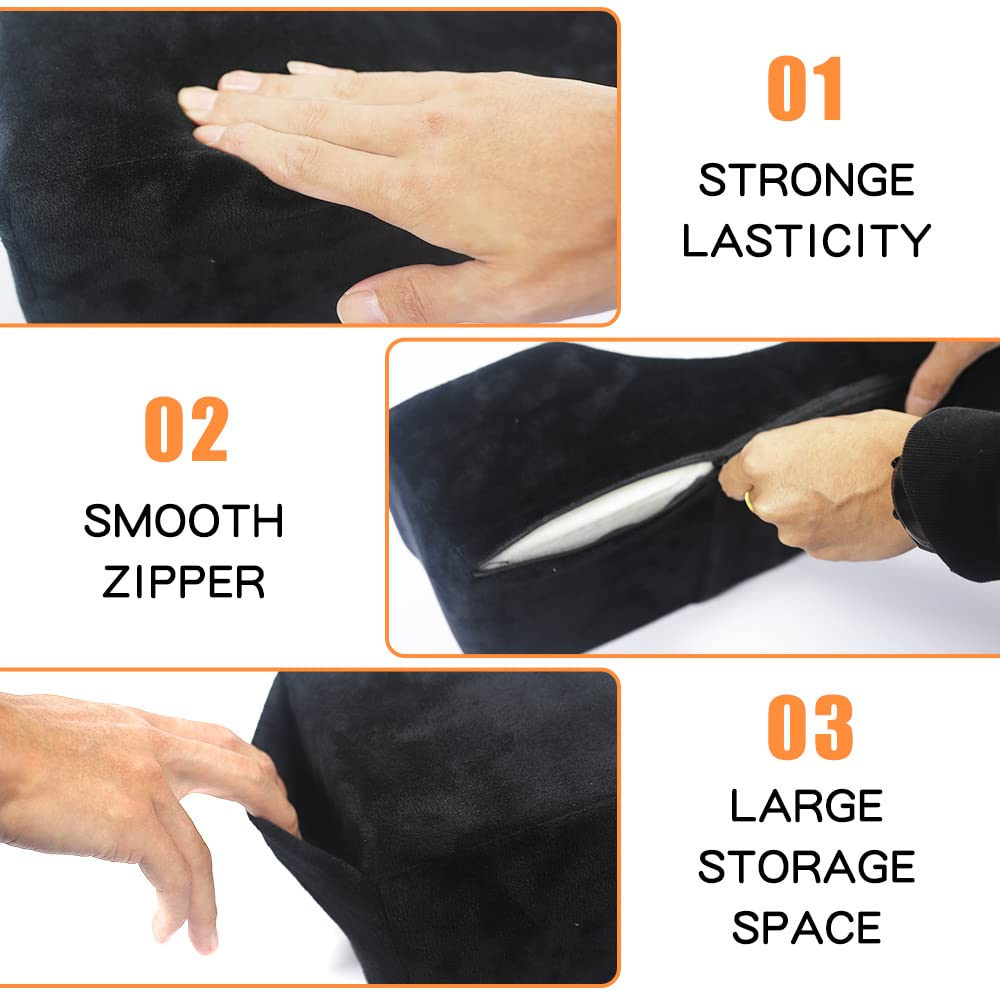 01

STRONGE LASTICITY

02

SMOOTH ZIPPER

03

LARGE STORAGE SPACE