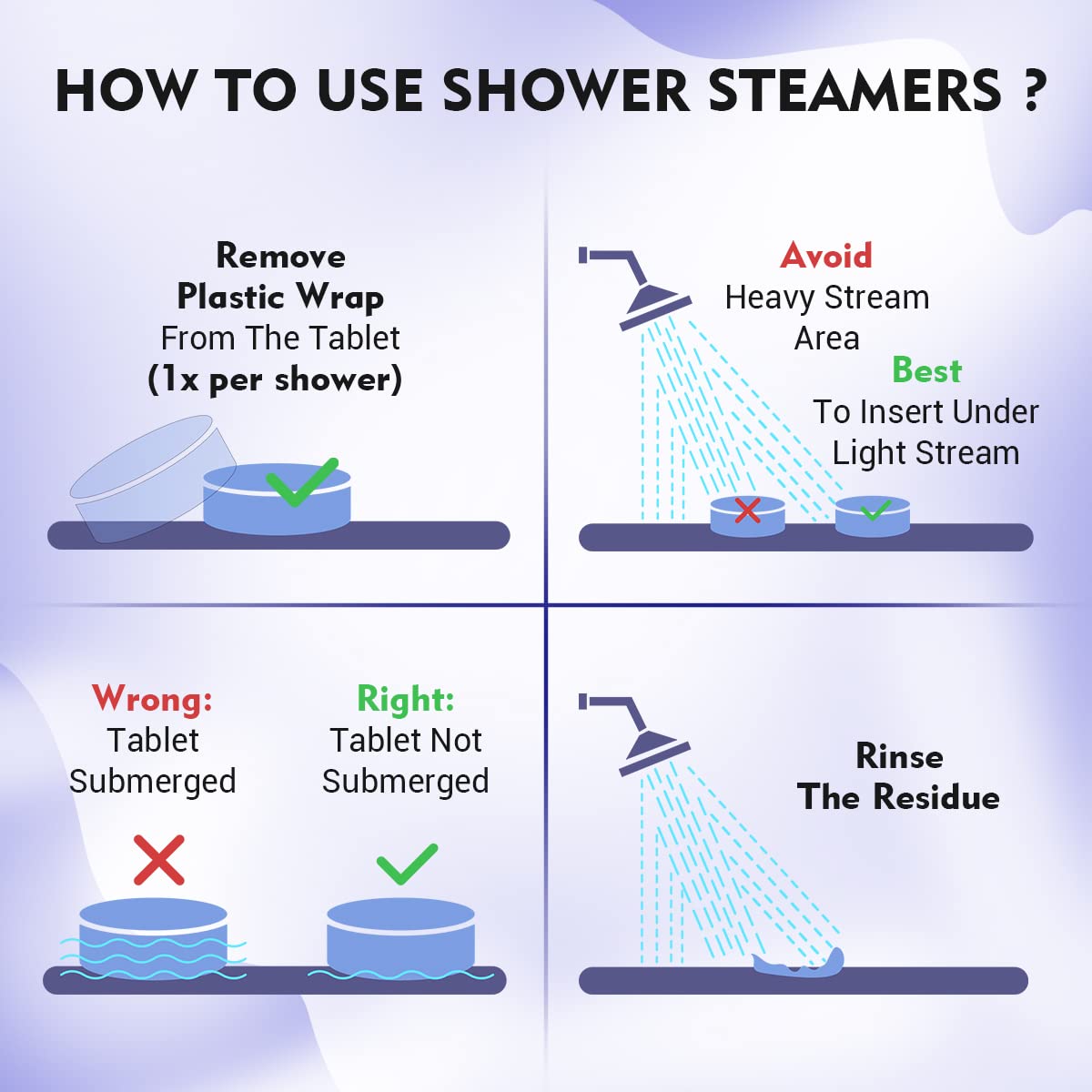 HOW TO USE SHOWER STEAMERS ?

Remove Plastic Wrap From The Tablet (1x per shower)

Avoid Heavy Stream Area

Best To Insert Under Light Stream

Wrong: Tablet Submerged

Right: Tablet Not Submerged

Rinse The Residue