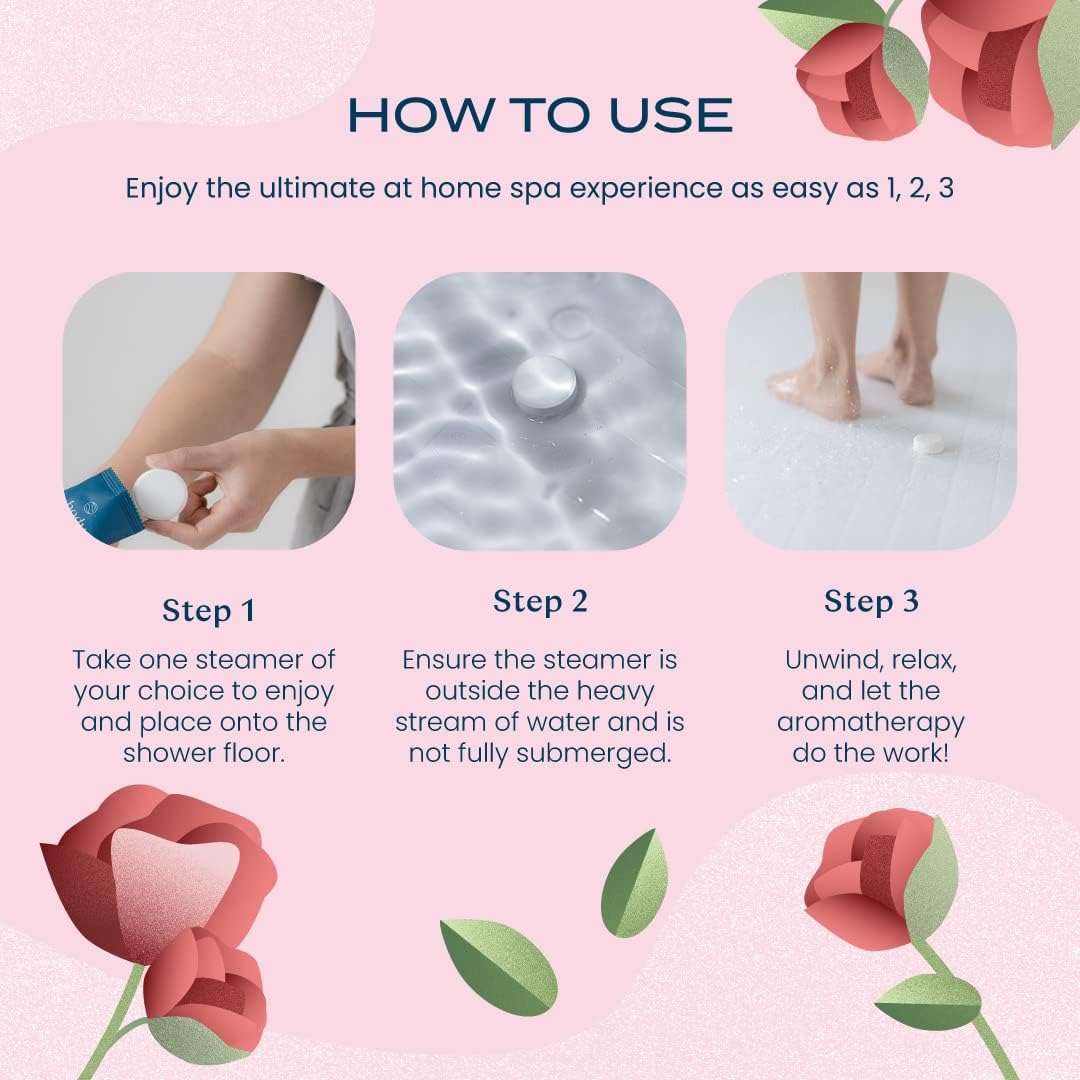 HOW TO USE

Enjoy the ultimate at home spa experience as easy as 1, 2, 3

Step 1

Take one steamer of your choice to enjoy and place onto the shower floor.

Step 2

Ensure the steamer is outside the heavy stream of water and is not fully submerged.

Step 3

Unwind, relax, and let the aromatherapy do the work!