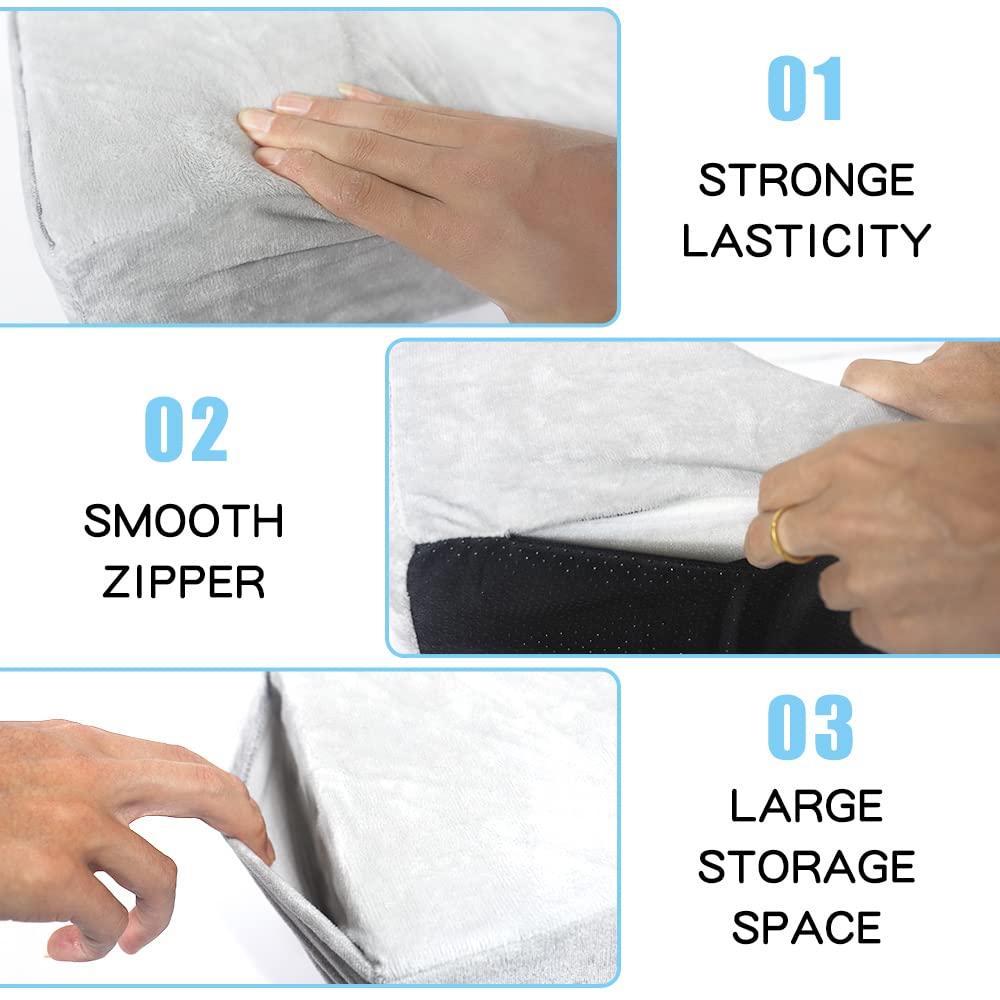 01

STRONGE LASTICITY

02

SMOOTH ZIPPER

03

LARGE STORAGE SPACE