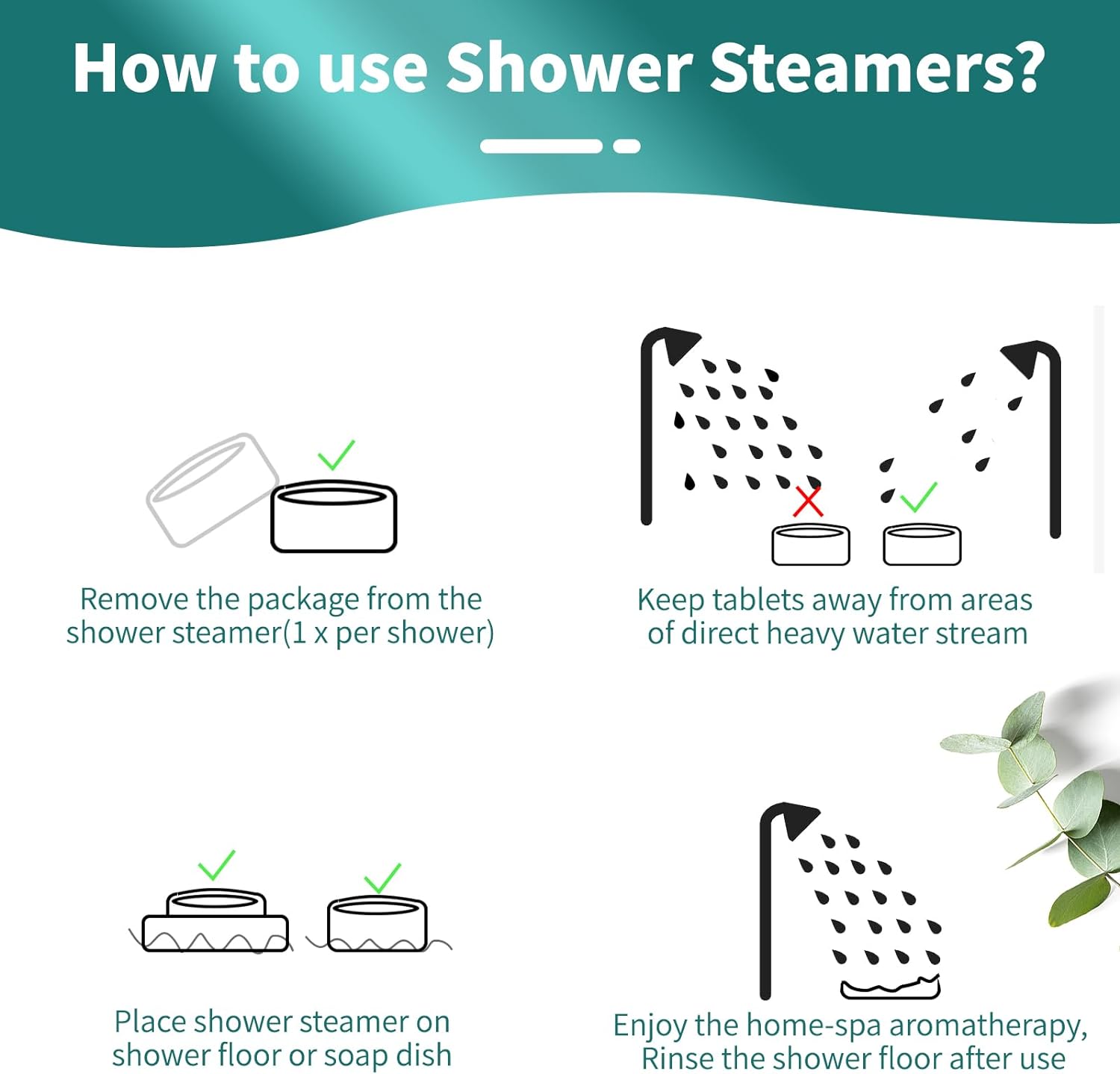 How to use Shower Steamers?

Remove the package from the shower steamer(1 x per shower)

Keep tablets away from areas of direct heavy water stream

Place shower steamer on shower floor or soap dish

Enjoy the home-spa aromatherapy, Rinse the shower floor after use