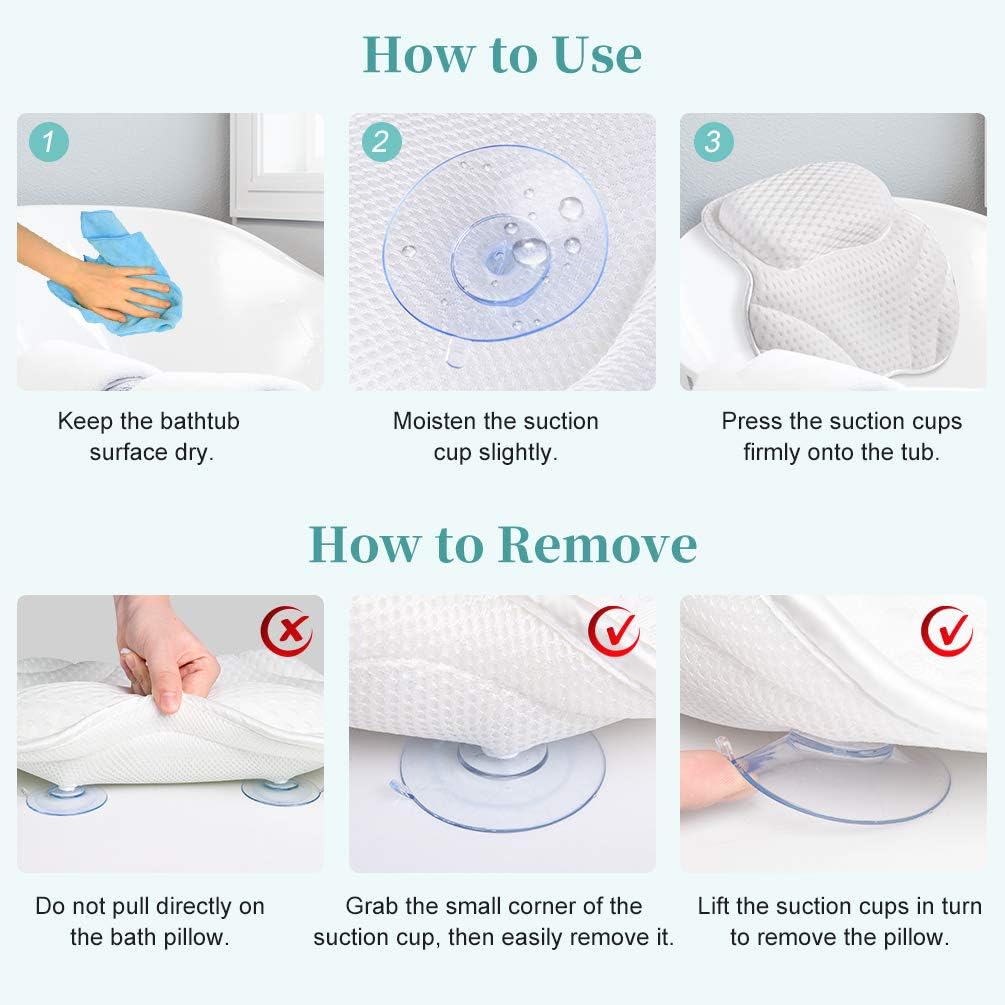 How to Use

1

Keep the bathtub surface dry.

2

Moisten the suction cup slightly.

3

Press the suction cups firmly onto the tub.

How to Remove

Do not pull directly on the bath pillow.

Grab the small corner of the suction cup, then easily remove it.

Lift the suction cups in turn to remove the pillow.