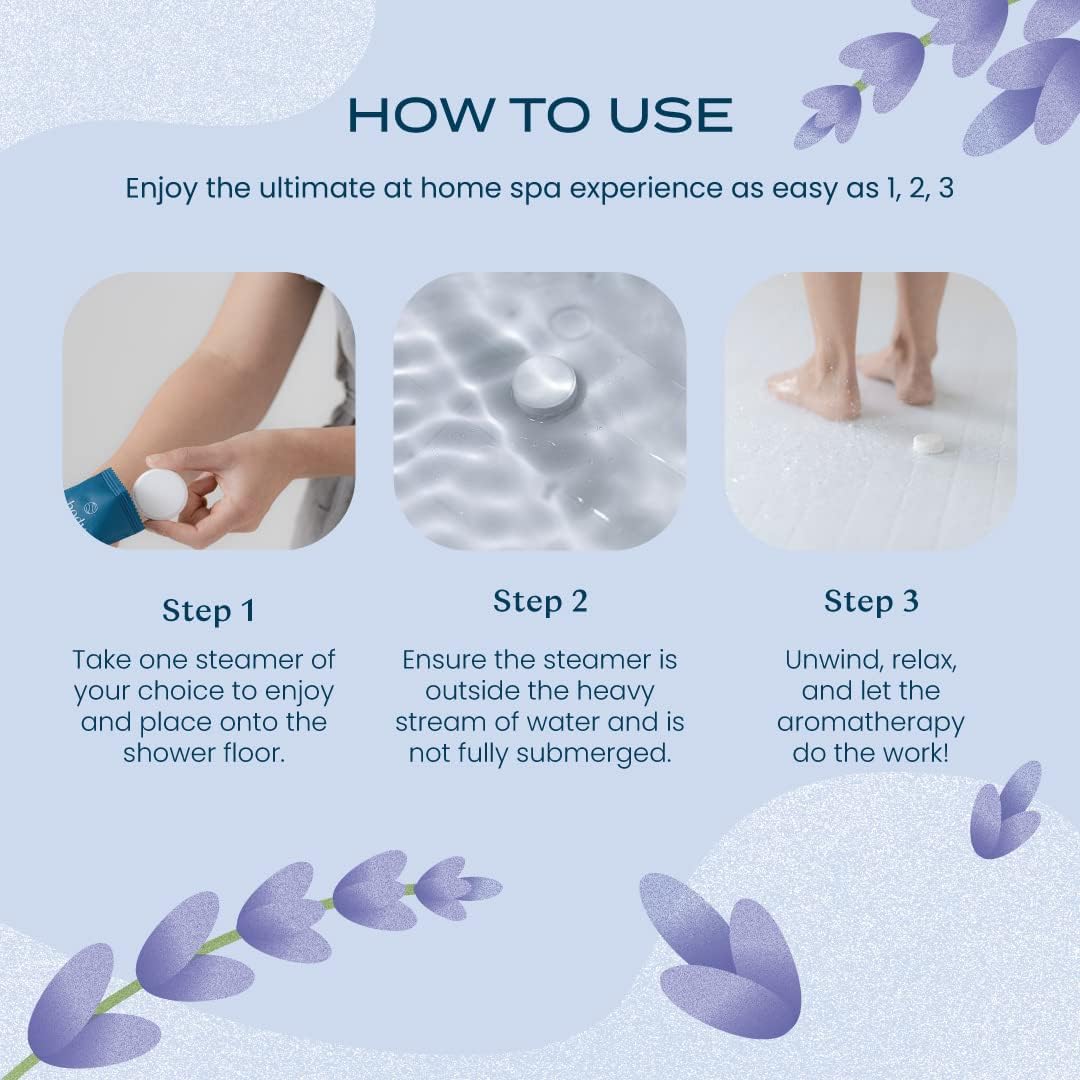 HOW TO USE

Enjoy the ultimate at home spa experience as easy as 1, 2, 3

Step 1

Take one steamer of your choice to enjoy and place onto the shower floor.

Step 2

Ensure the steamer is outside the heavy stream of water and is not fully submerged.

Step 3

Unwind, relax, and let the aromatherapy do the work!