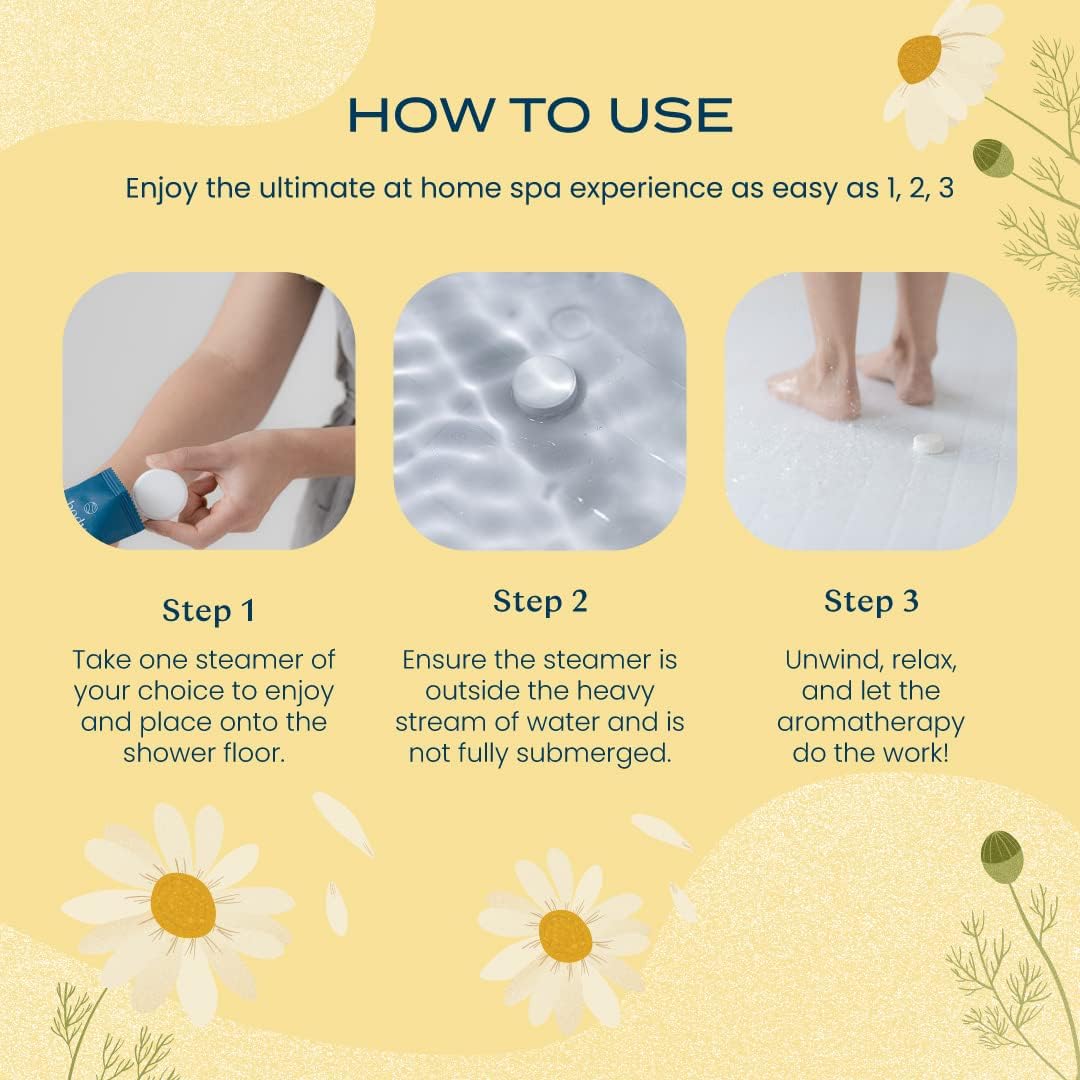 HOW TO USE

Enjoy the ultimate at home spa experience as easy as 1, 2, 3

Step 1

Take one steamer of your choice to enjoy and place onto the shower floor.

Step 2

Ensure the steamer is outside the heavy stream of water and is not fully submerged.

Step 3

Unwind, relax, and let the aromatherapy do the work!