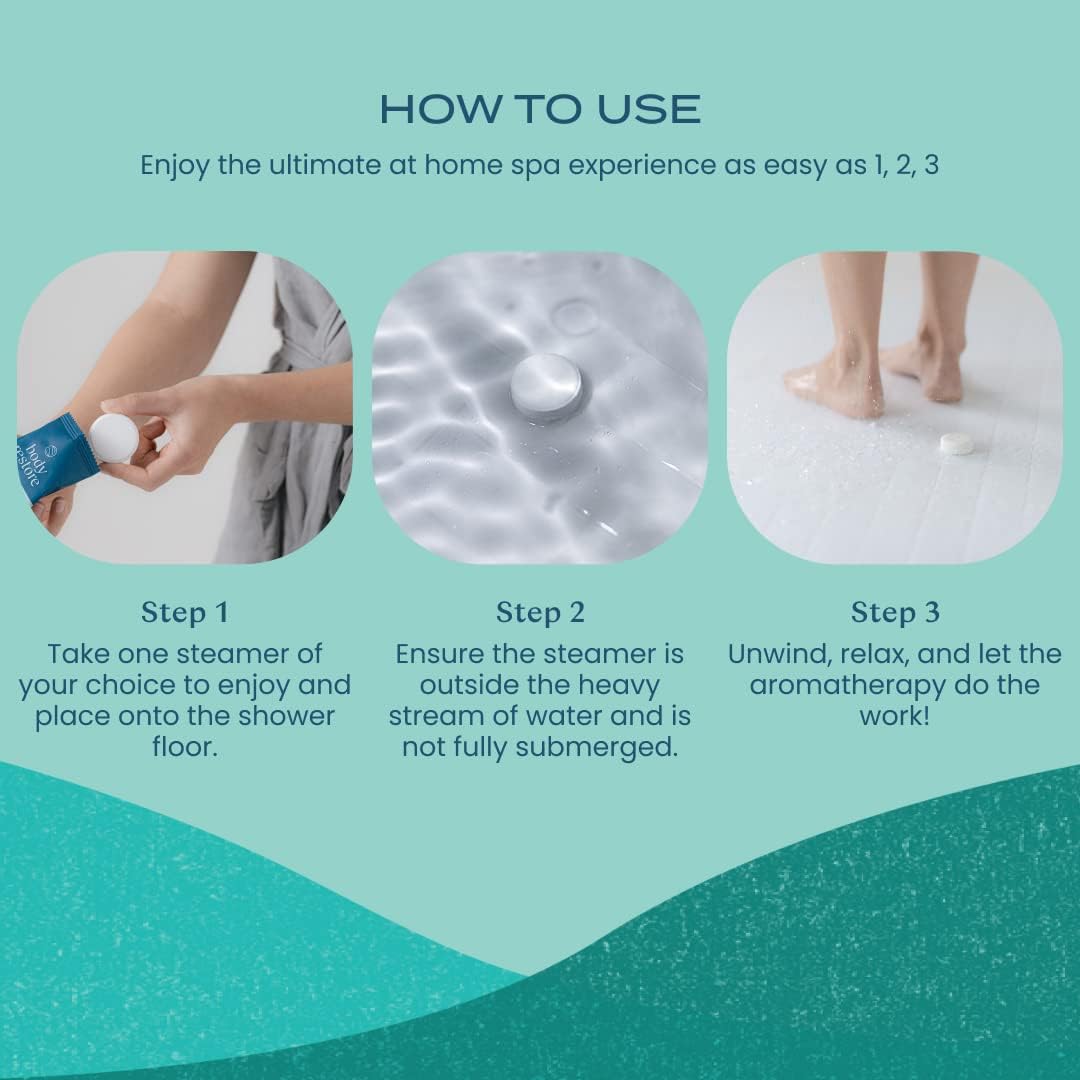 HOW TO USE
Enjoy the ultimate at home spa experience as easy as 1, 2, 3

body restore

Step 1
Take one steamer of your choice to enjoy and place onto the shower floor.

Step 2
Ensure the steamer is outside the heavy stream of water and is not fully submerged.

Step 3
Unwind, relax, and let the aromatherapy do the work!