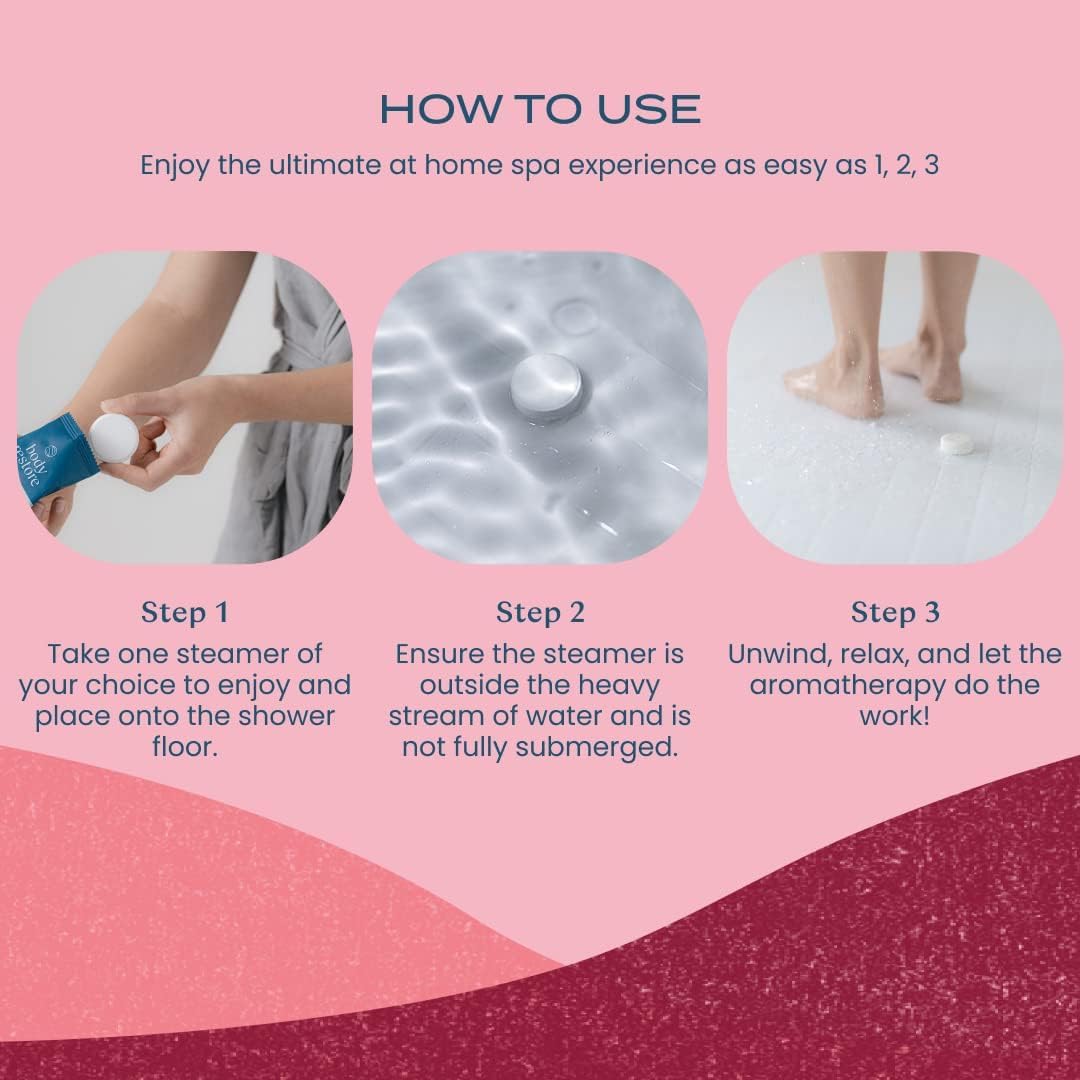 HOW TO USE
Enjoy the ultimate at home spa experience as easy as 1, 2, 3

body restore

Step 1
Take one steamer of your choice to enjoy and place onto the shower floor.

Step 2
Ensure the steamer is outside the heavy stream of water and is not fully submerged.

Step 3
Unwind, relax, and let the aromatherapy do the work!