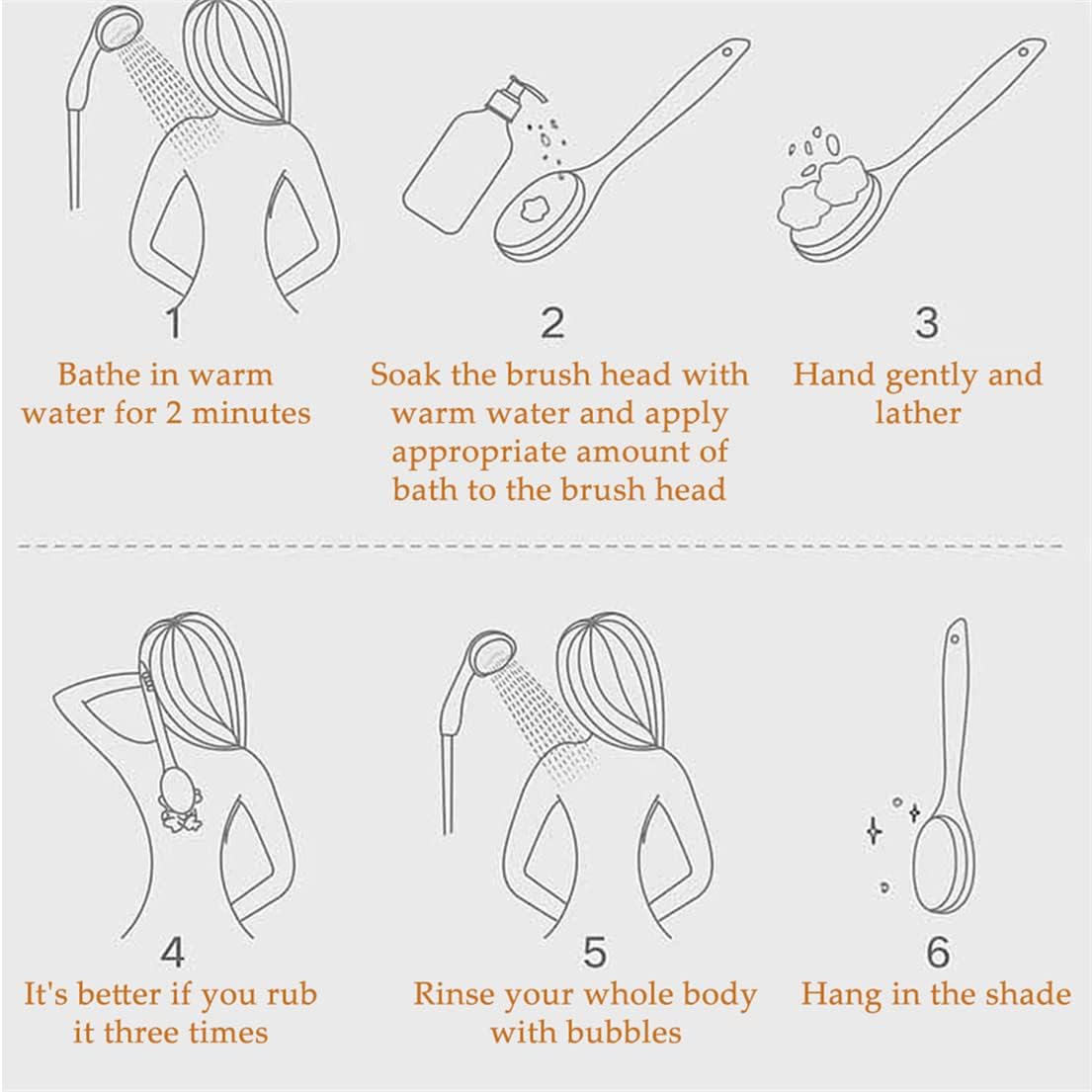 1
Bathe in warm water for 2 minutes

2
Soak the brush head with warm water and apply appropriate amount of bath to the brush head

3
Hand gently and lather

4
It's better if you rub it three times

5
Rinse your whole body with bubbles

6
Hang in the shade