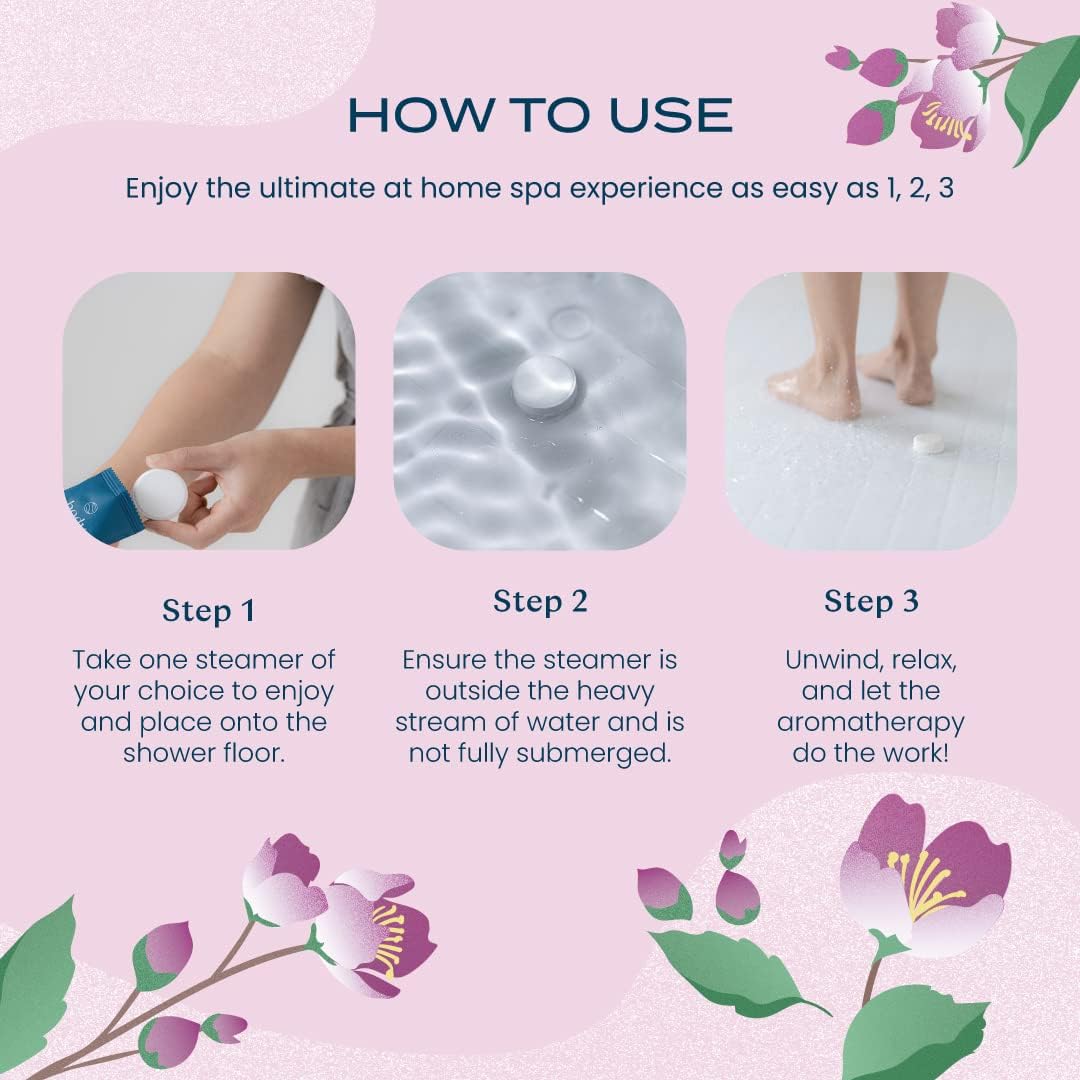 HOW TO USE

Enjoy the ultimate at home spa experience as easy as 1, 2, 3

Step 1

Take one steamer of your choice to enjoy and place onto the shower floor.

Step 2

Ensure the steamer is outside the heavy stream of water and is not fully submerged.

Step 3

Unwind, relax, and let the aromatherapy do the work!