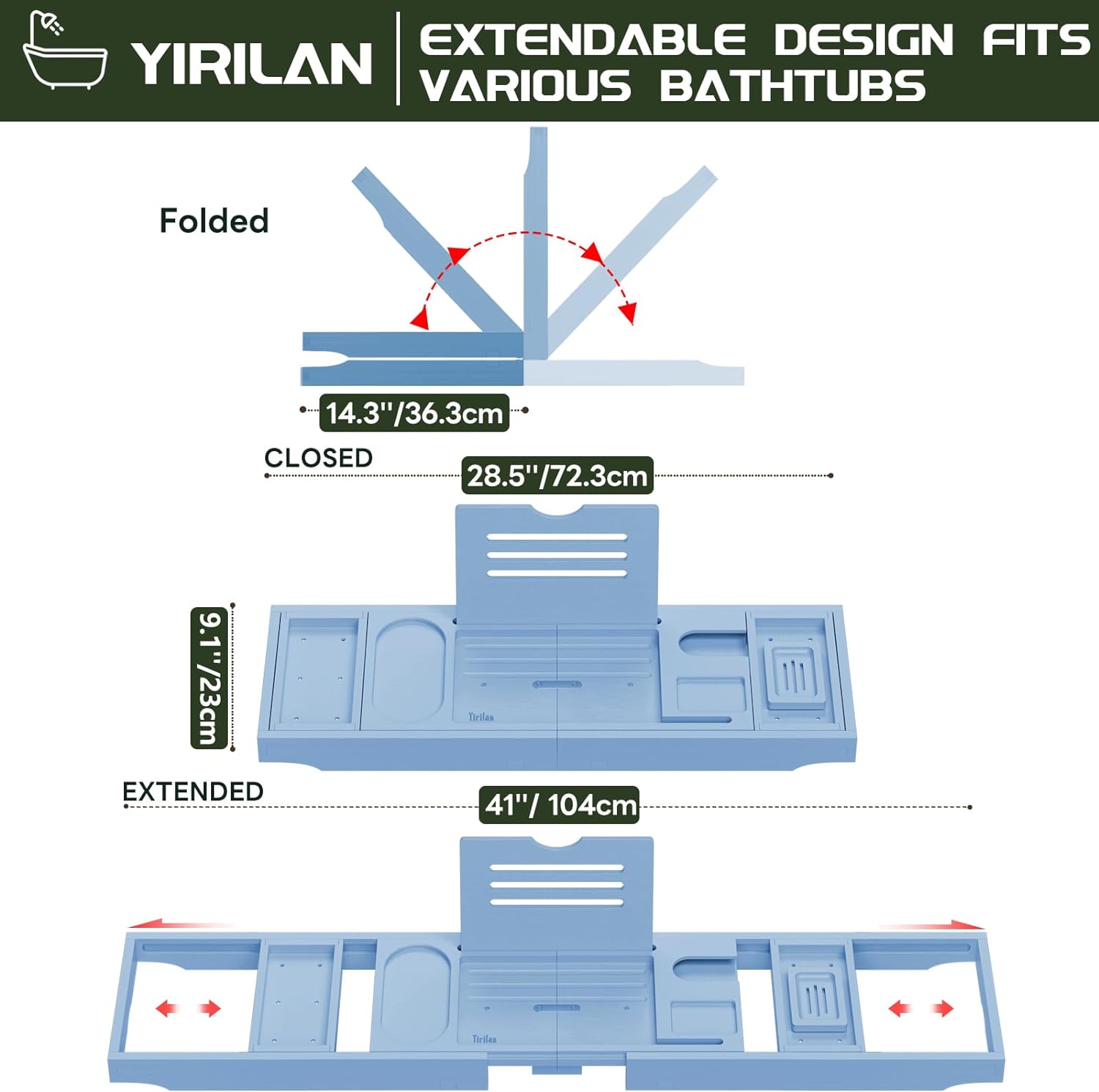 YIRILAN

EXTENDABLE DESIGN FITS VARIOUS BATHTUBS

Folded

14.3''/36.3cm

CLOSED

28.5''/72.3cm

9.1''/23cm

Yirilan

EXTENDED

41''/ 104cm

Yirilan