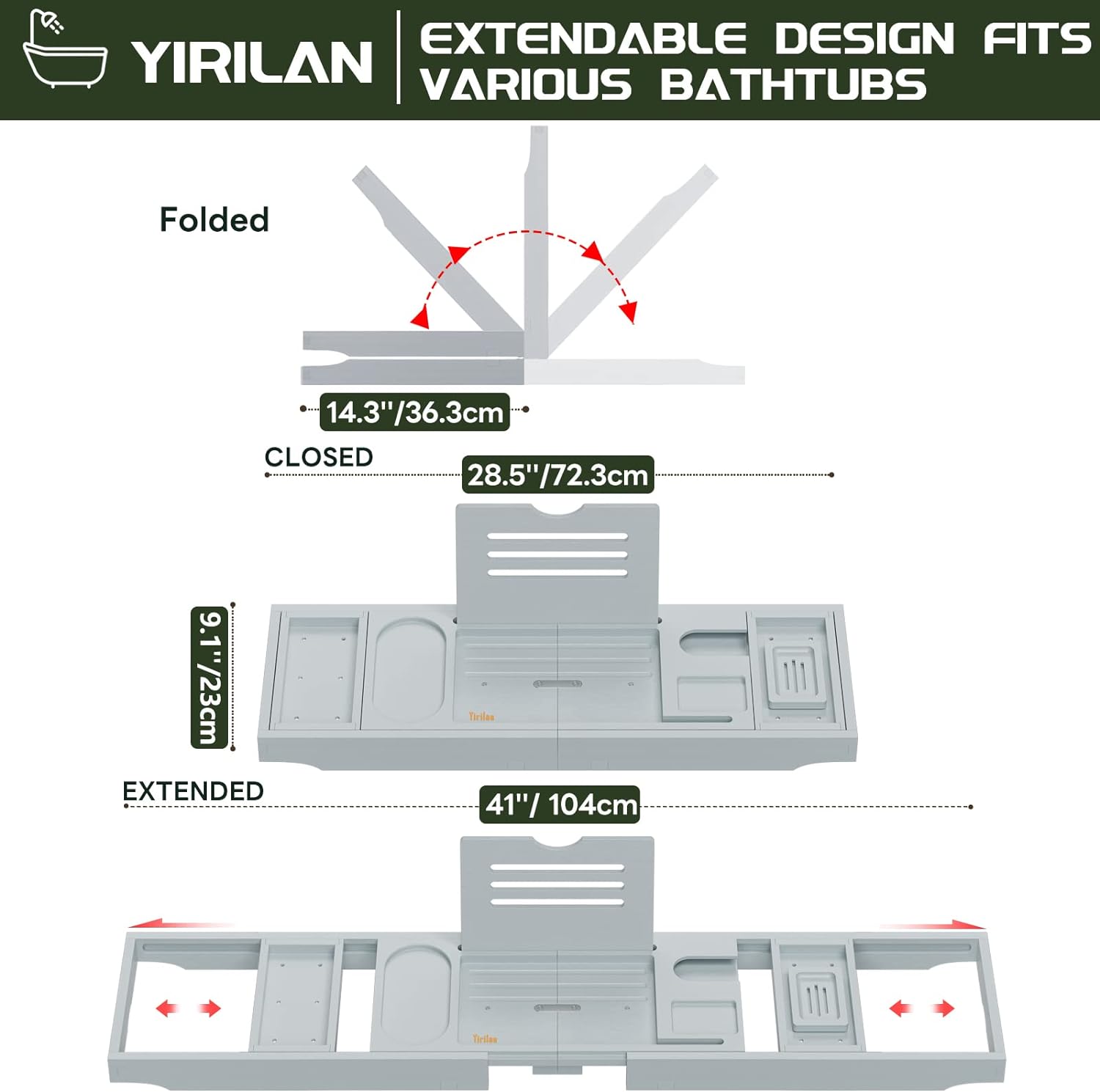 YIRILAN

EXTENDABLE DESIGN FITS VARIOUS BATHTUBS

Folded

14.3''/36.3cm

CLOSED

28.5''/72.3cm

9.1''/23cm

Yirilan

EXTENDED

41''/ 104cm

Yirilan