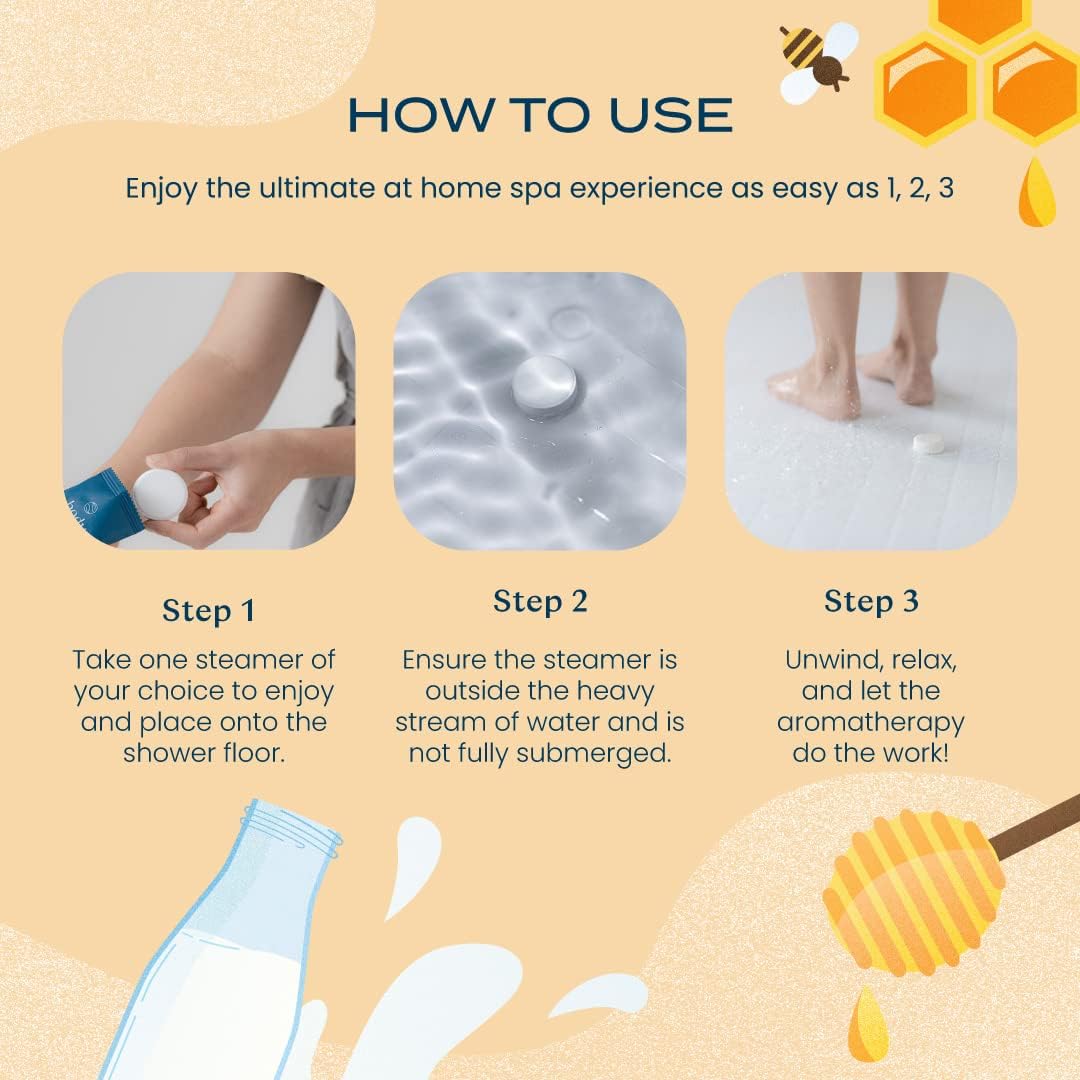 HOW TO USE

Enjoy the ultimate at home spa experience as easy as 1, 2, 3

Step 1

Take one steamer of your choice to enjoy and place onto the shower floor.

Step 2

Ensure the steamer is outside the heavy stream of water and is not fully submerged.

Step 3

Unwind, relax, and let the aromatherapy do the work!